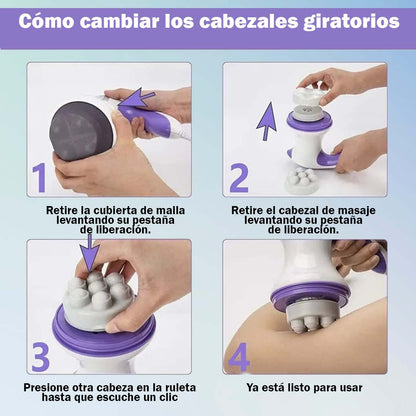 Cómo cambiar los cabezales giratorios

1

Retire la cubierta de malla levantando su pestaña de liberación.

2

Retire el cabezal de masaje levantando su pestaña de liberación.

3

Presione otra cabeza en la ruleta hasta que escuche un clic

4

Ya está listo para usar