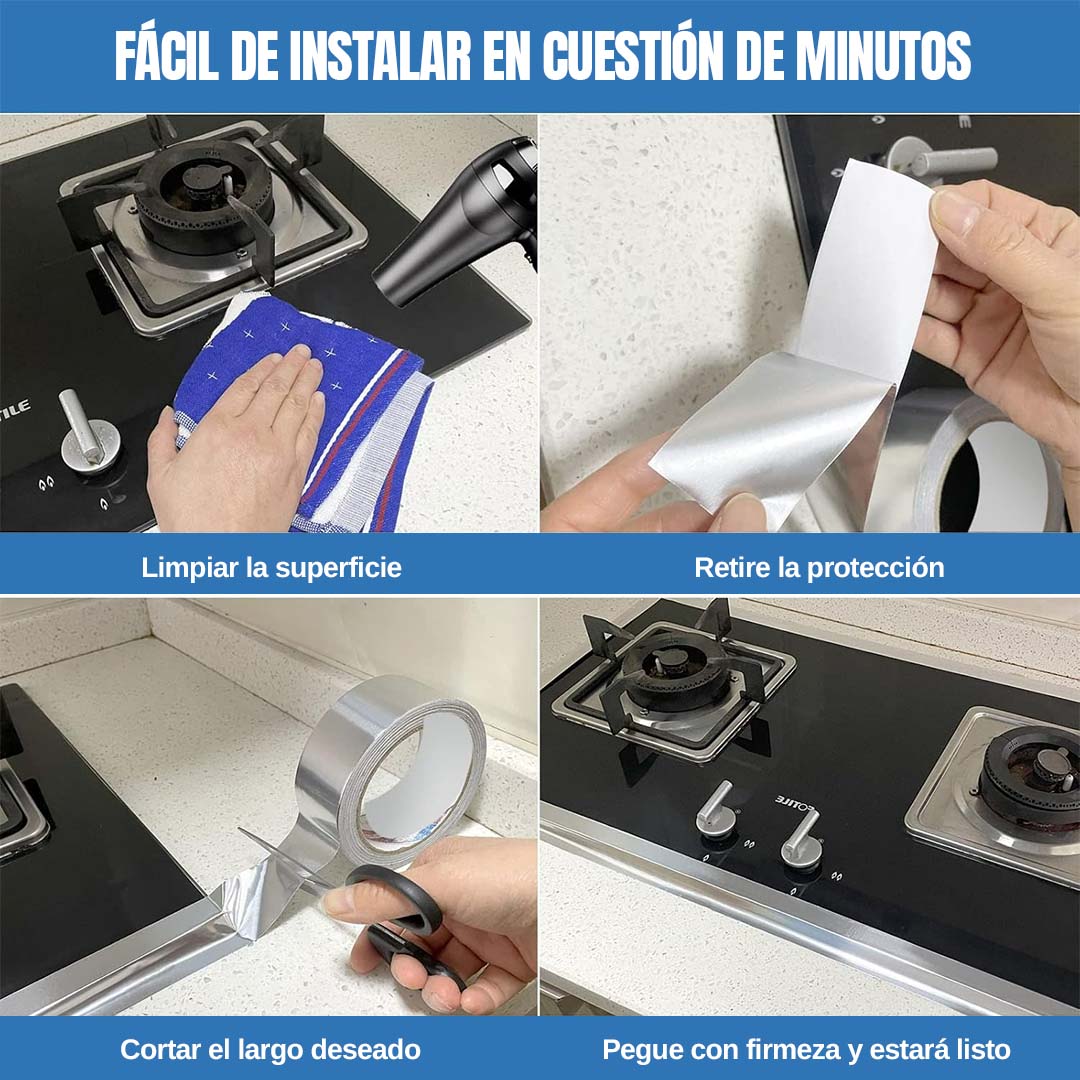 FÁCIL DE INSTALAR EN CUESTIÓN DE MINUTOS

Limpiar la superficie

Retire la protección

Cortar el largo deseado

Pegue con firmeza y estará listo