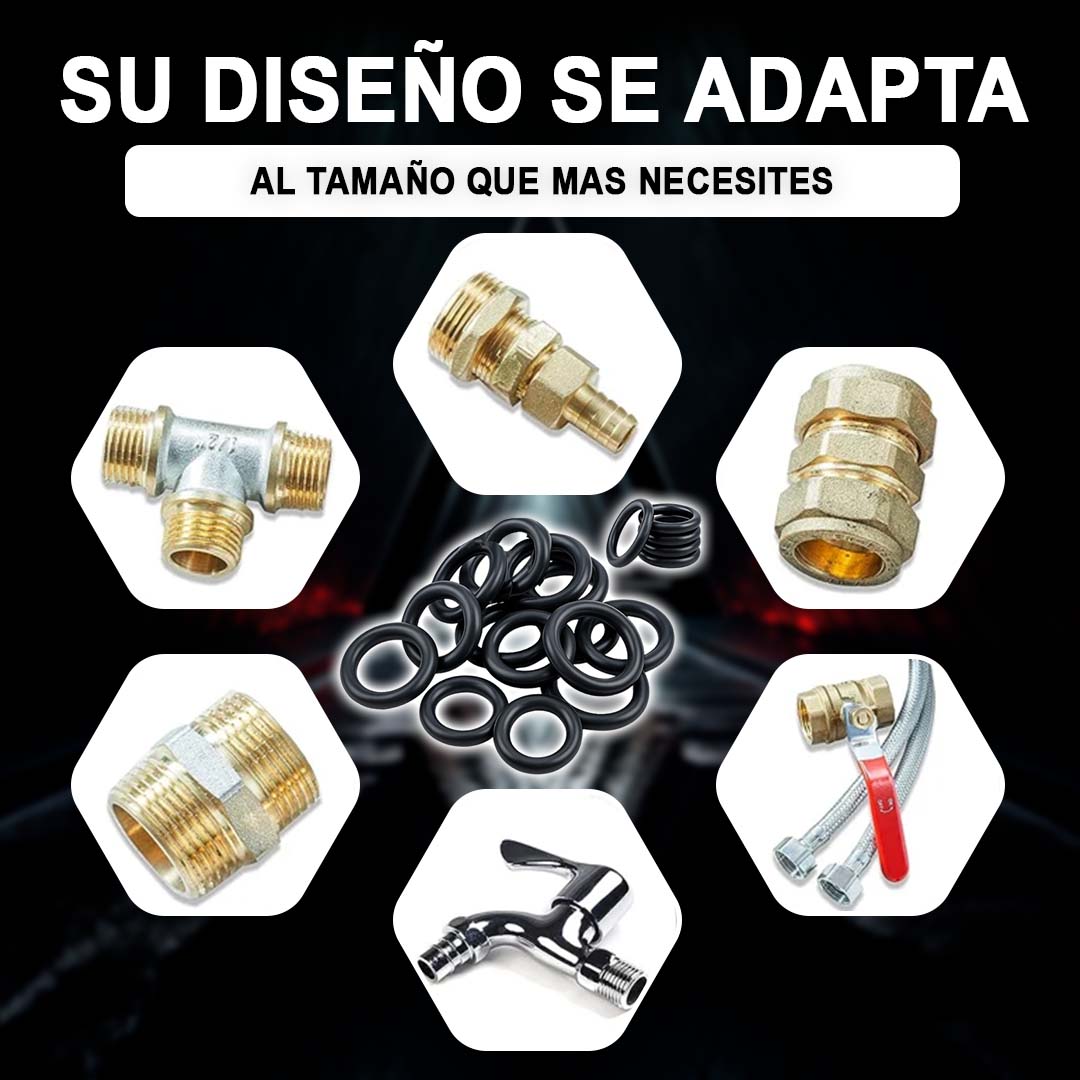 SU DISEÑO SE ADAPTA
AL TAMAÑO QUE MAS NECESITES

1/2"