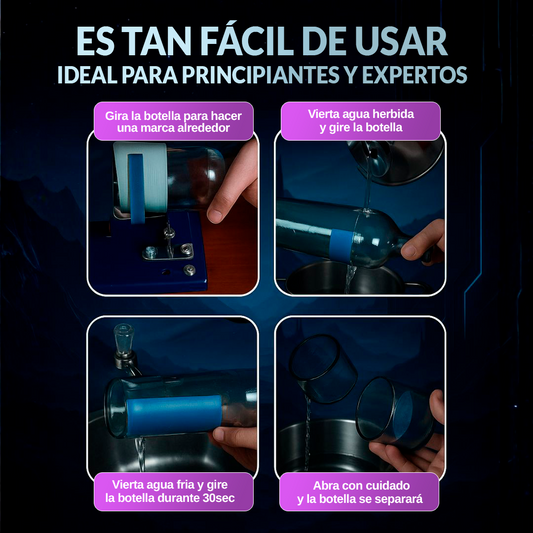 ES TAN FÁCIL DE USAR
IDEAL PARA PRINCIPIANTES Y EXPERTOS

Gira la botella para hacer una marca alrededor

Vierta agua herbida y gire la botella

Vierta agua fria y gire la botella durante 30sec

Abra con cuidado y la botella se separará