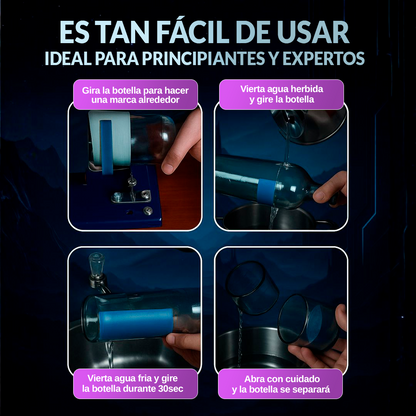 ES TAN FÁCIL DE USAR
IDEAL PARA PRINCIPIANTES Y EXPERTOS

Gira la botella para hacer una marca alrededor

Vierta agua herbida y gire la botella

Vierta agua fria y gire la botella durante 30sec

Abra con cuidado y la botella se separará