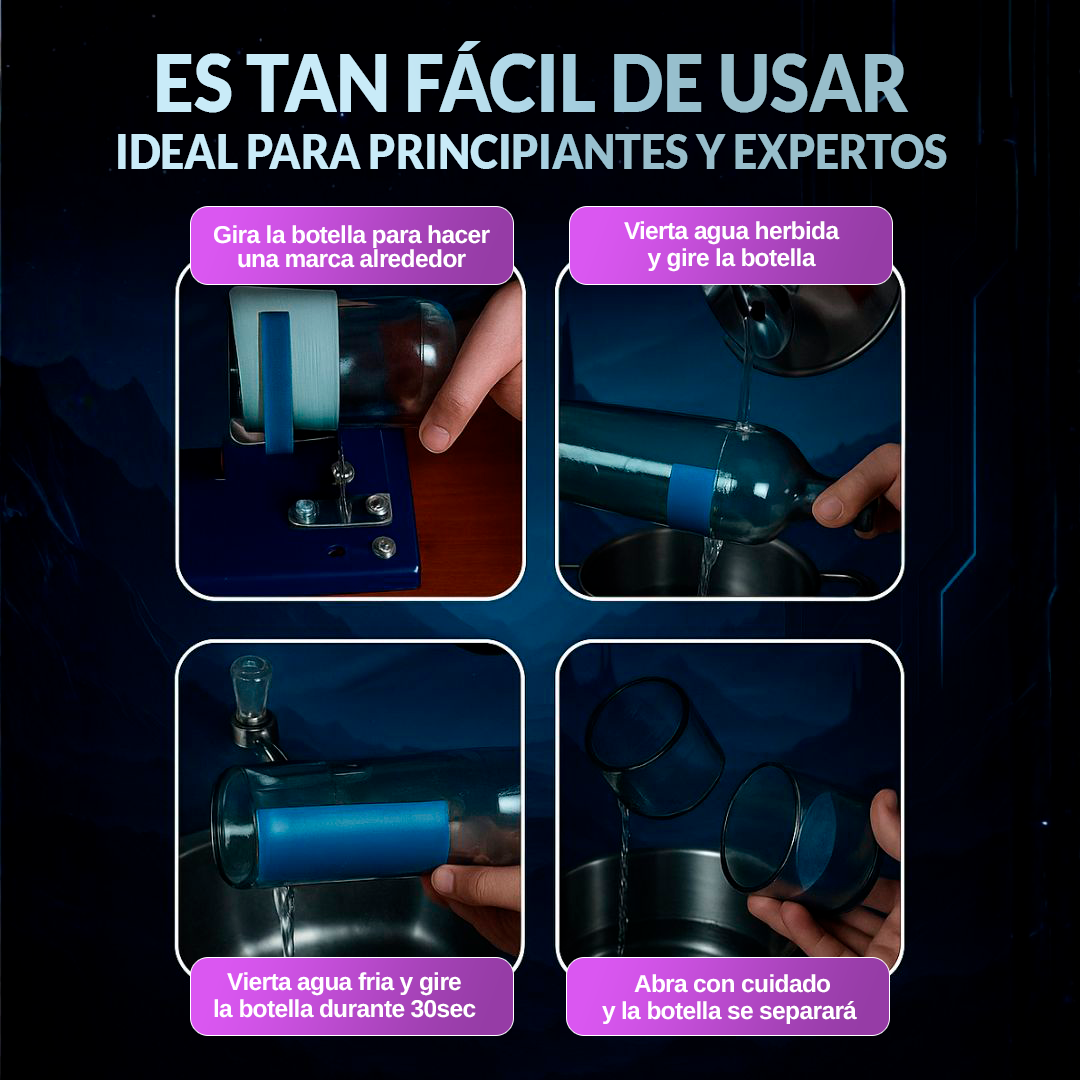 ES TAN FÁCIL DE USAR
IDEAL PARA PRINCIPIANTES Y EXPERTOS

Gira la botella para hacer una marca alrededor

Vierta agua herbida y gire la botella

Vierta agua fria y gire la botella durante 30sec

Abra con cuidado y la botella se separará