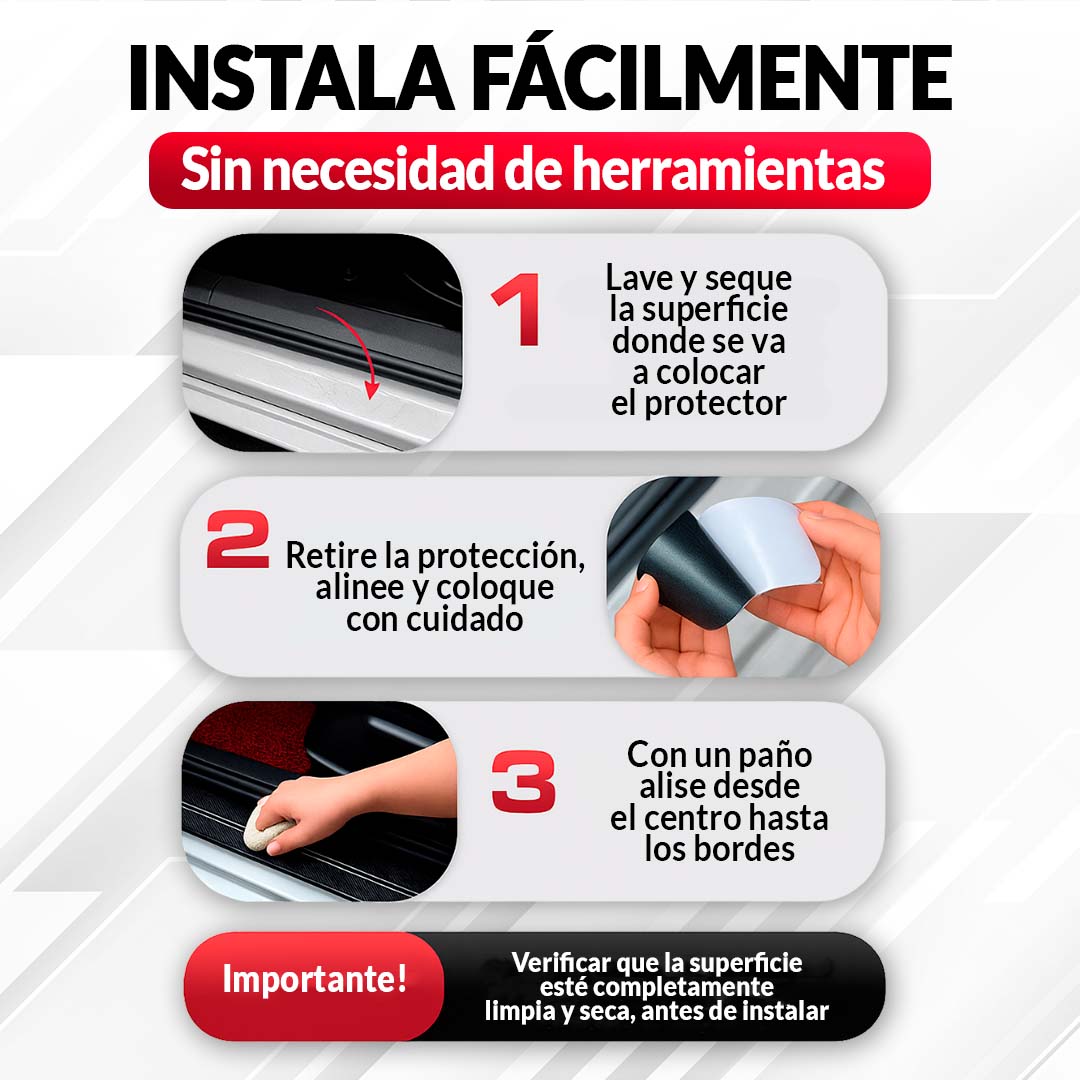 INSTALA FÁCILMENTE

Sin necesidad de herramientas

1

Lave y seque la superficie donde se va a colocar el protector

2

Retire la protección, alinee y coloque con cuidado

3

Con un paño alise desde el centro hasta los bordes

Importante!

Verificar que la superficie esté completamente limpia y seca, antes de instalar