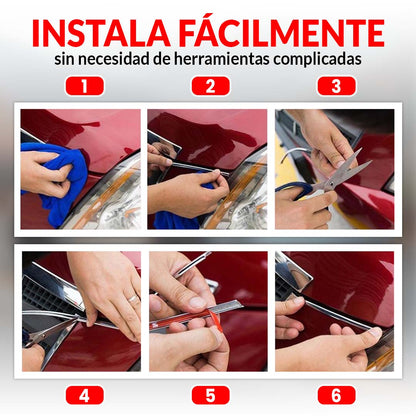 INSTALA FÁCILMENTE
sin necesidad de herramientas complicadas

1

2

3

4

5

6