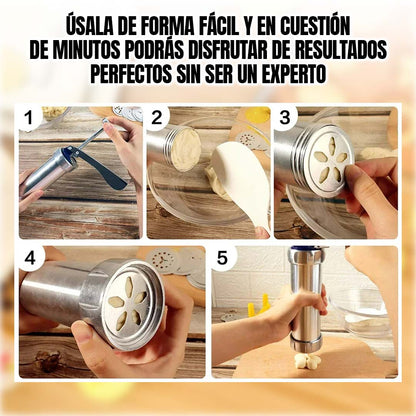 ÚSALA DE FORMA FÁCIL Y EN CUESTIÓN DE MINUTOS PODRÁS DISFRUTAR DE RESULTADOS PERFECTOS SIN SER UN EXPERTO

1

2

3

4

5