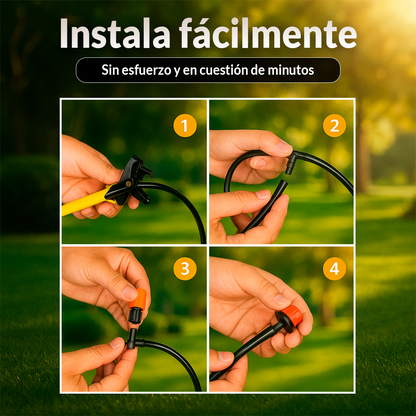 Instala fácilmente

Sin esfuerzo y en cuestión de minutos

1

2

3

4