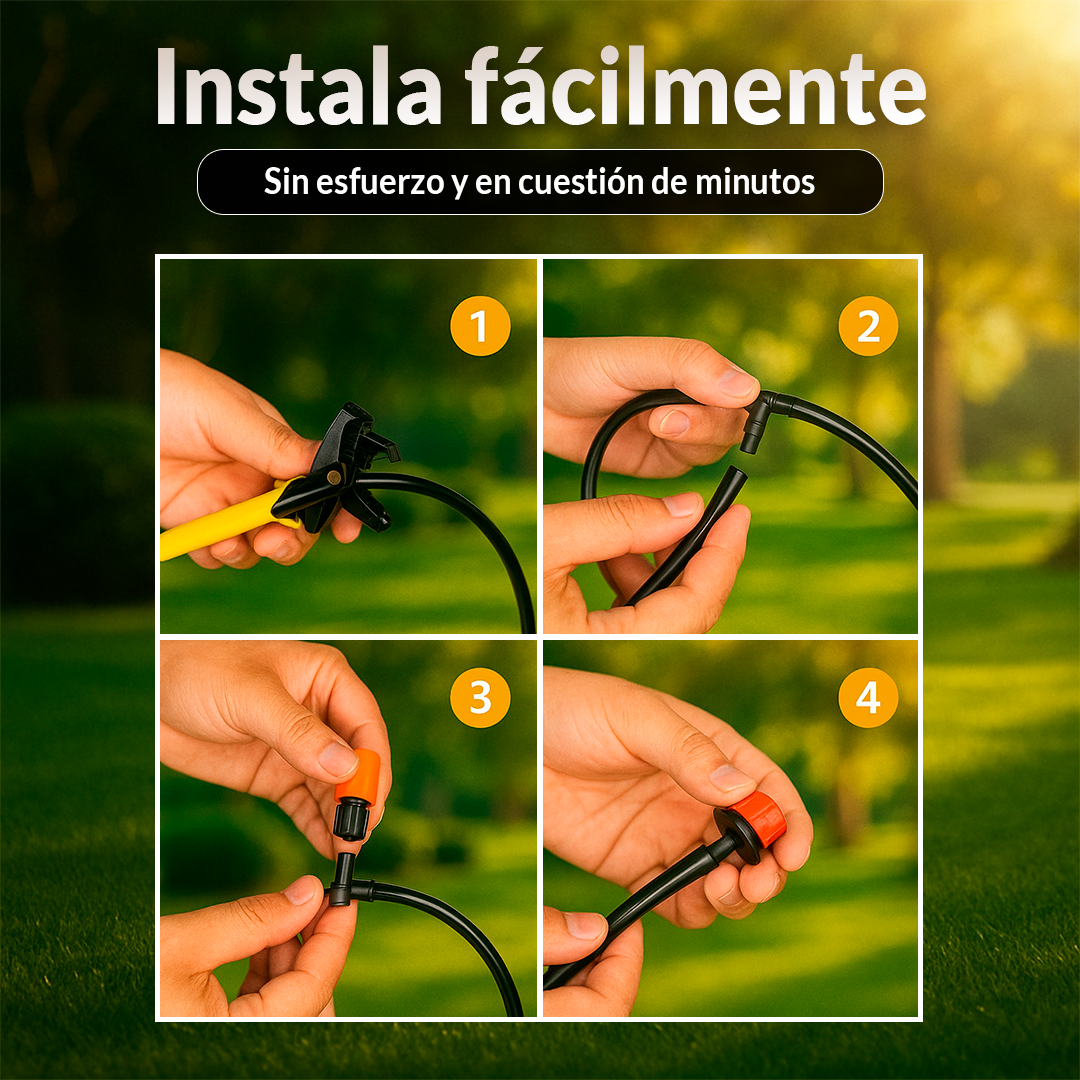 Instala fácilmente

Sin esfuerzo y en cuestión de minutos

1

2

3

4