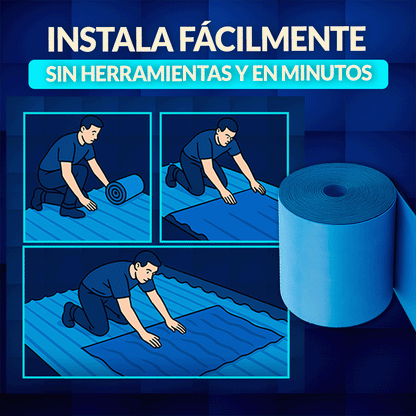 INSTALA FÁCILMENTE
SIN HERRAMIENTAS Y EN MINUTOS