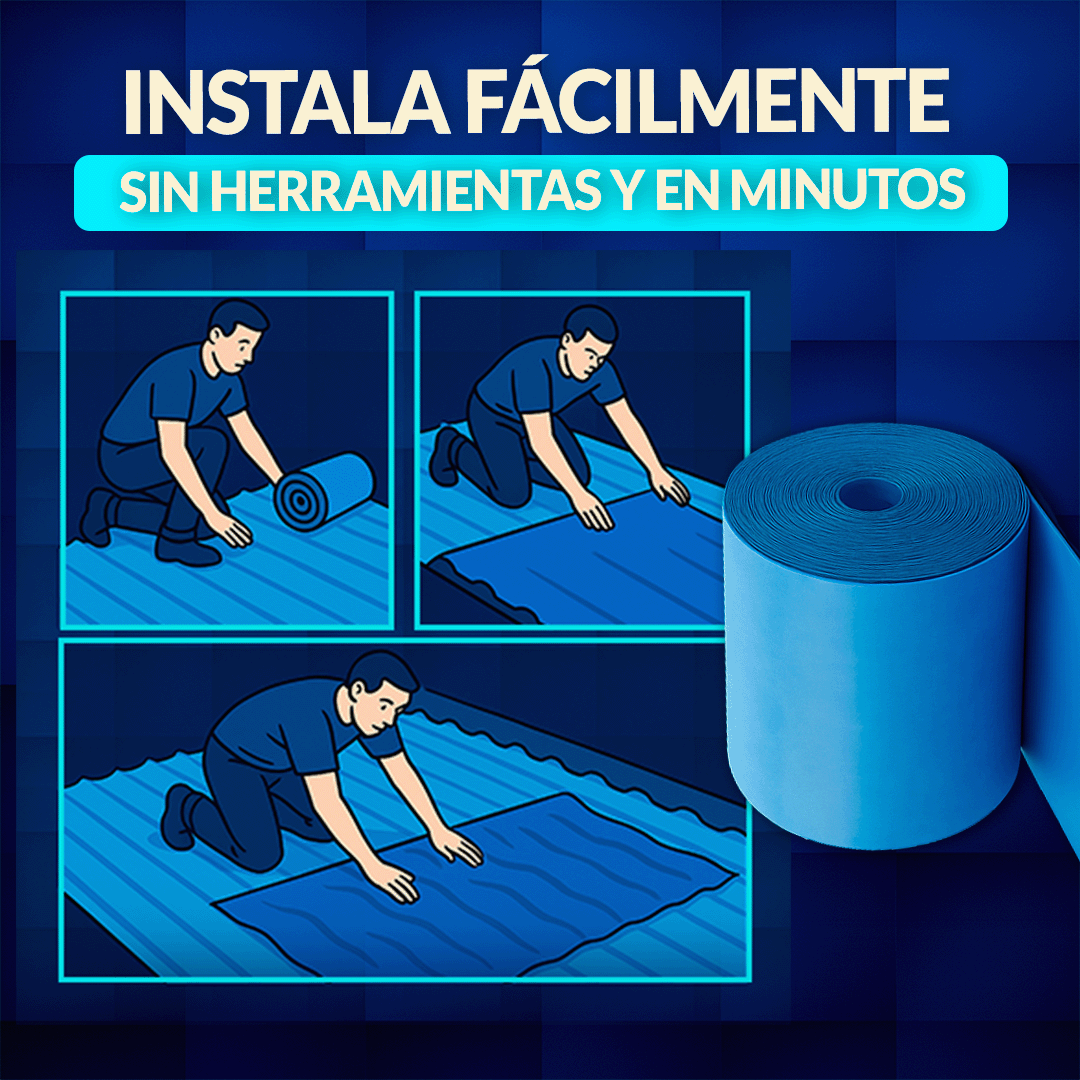 INSTALA FÁCILMENTE
SIN HERRAMIENTAS Y EN MINUTOS