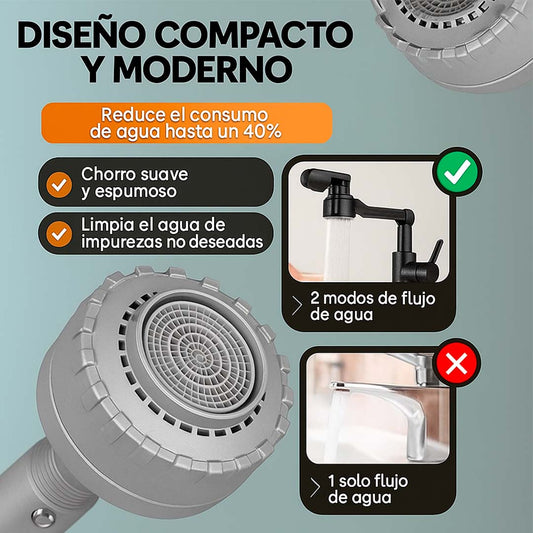 DISEÑO COMPACTO Y MODERNO

Reduce el consumo de agua hasta un 40%

Chorro suave y espumoso

Limpia el agua de impurezas no deseadas

2 modos de flujo de agua

1 solo flujo de agua