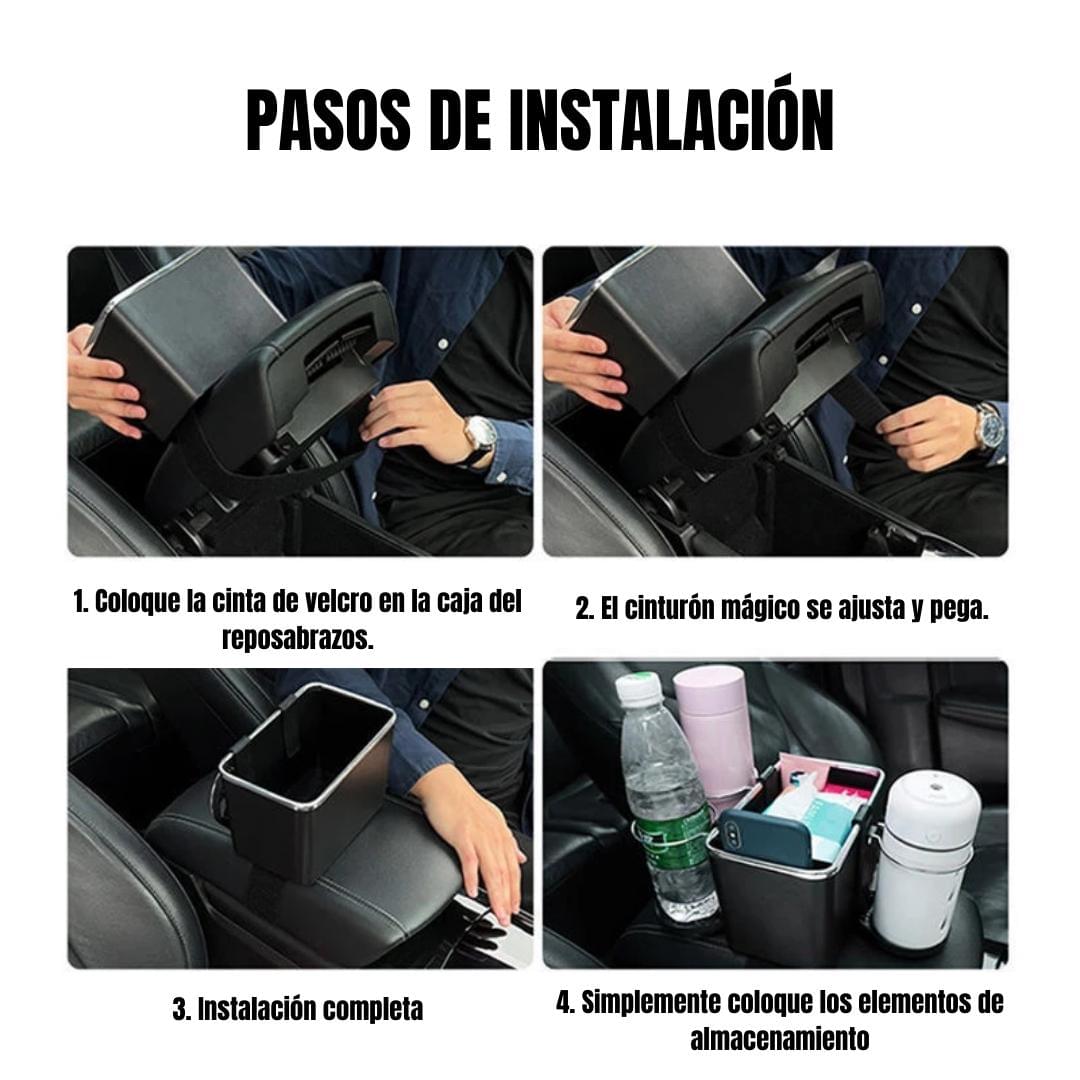 PASOS DE INSTALACIÓN

1. Coloque la cinta de velcro en la caja del reposabrazos.

2. El cinturón mágico se ajusta y pega.

3. Instalación completa

4. Simplemente coloque los elementos de almacenamiento