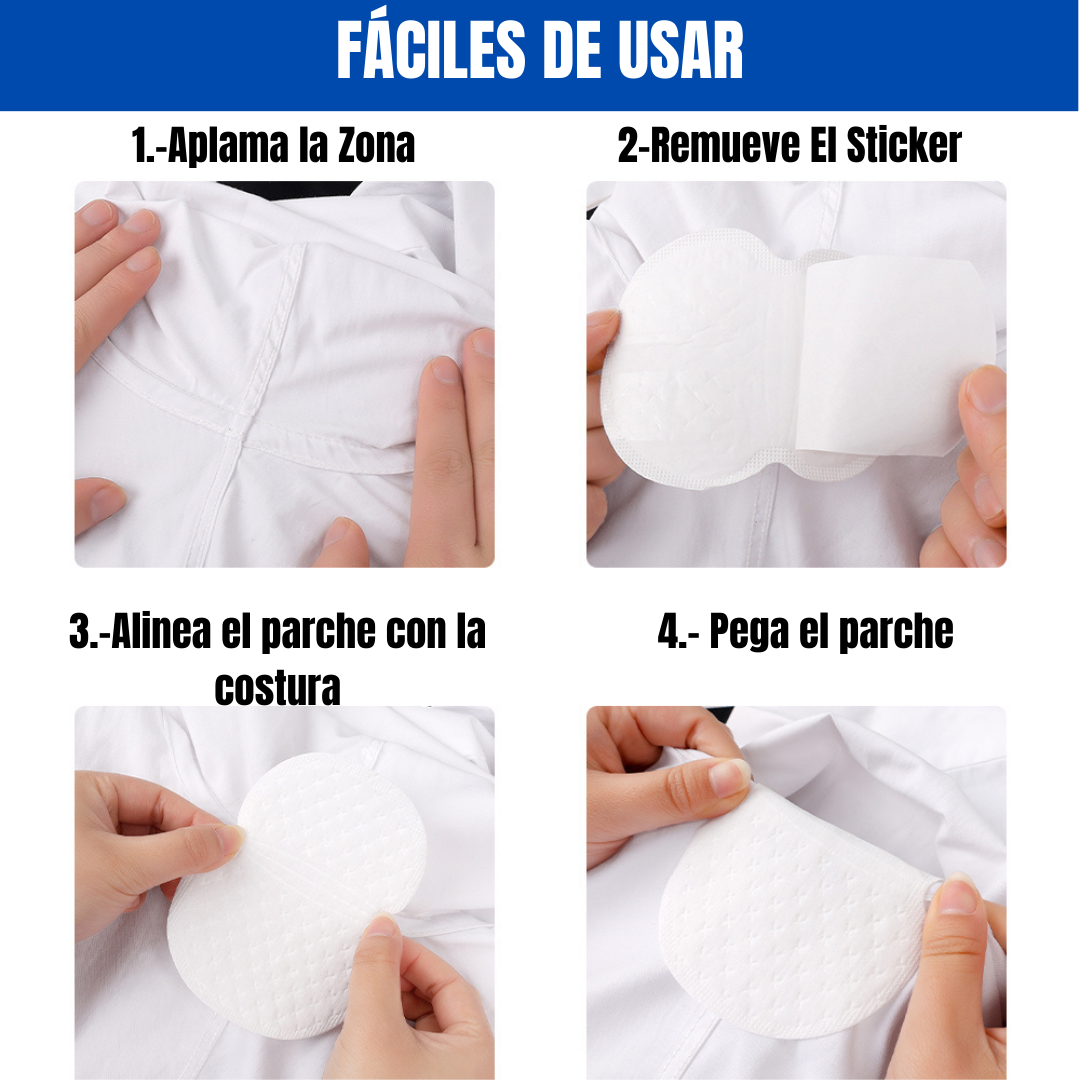 FÁCILES DE USAR

1.-Aplama la Zona

2-Remueve El Sticker

3.-Alinea el parche con la costura

4.- Pega el parche