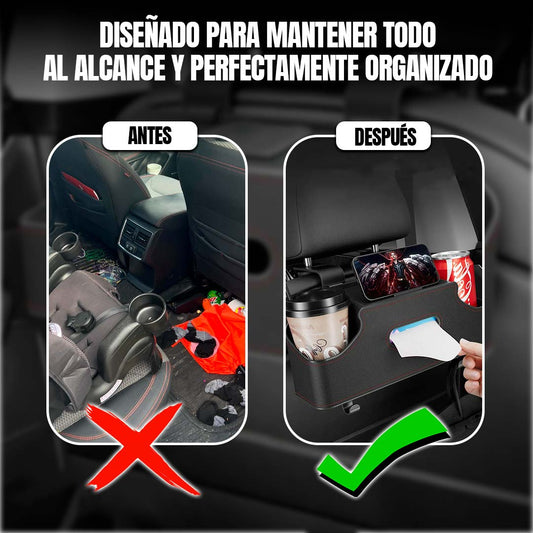 DISEÑADO PARA MANTENER TODO AL ALCANCE Y PERFECTAMENTE ORGANIZADO

ANTES

DESPUÉS