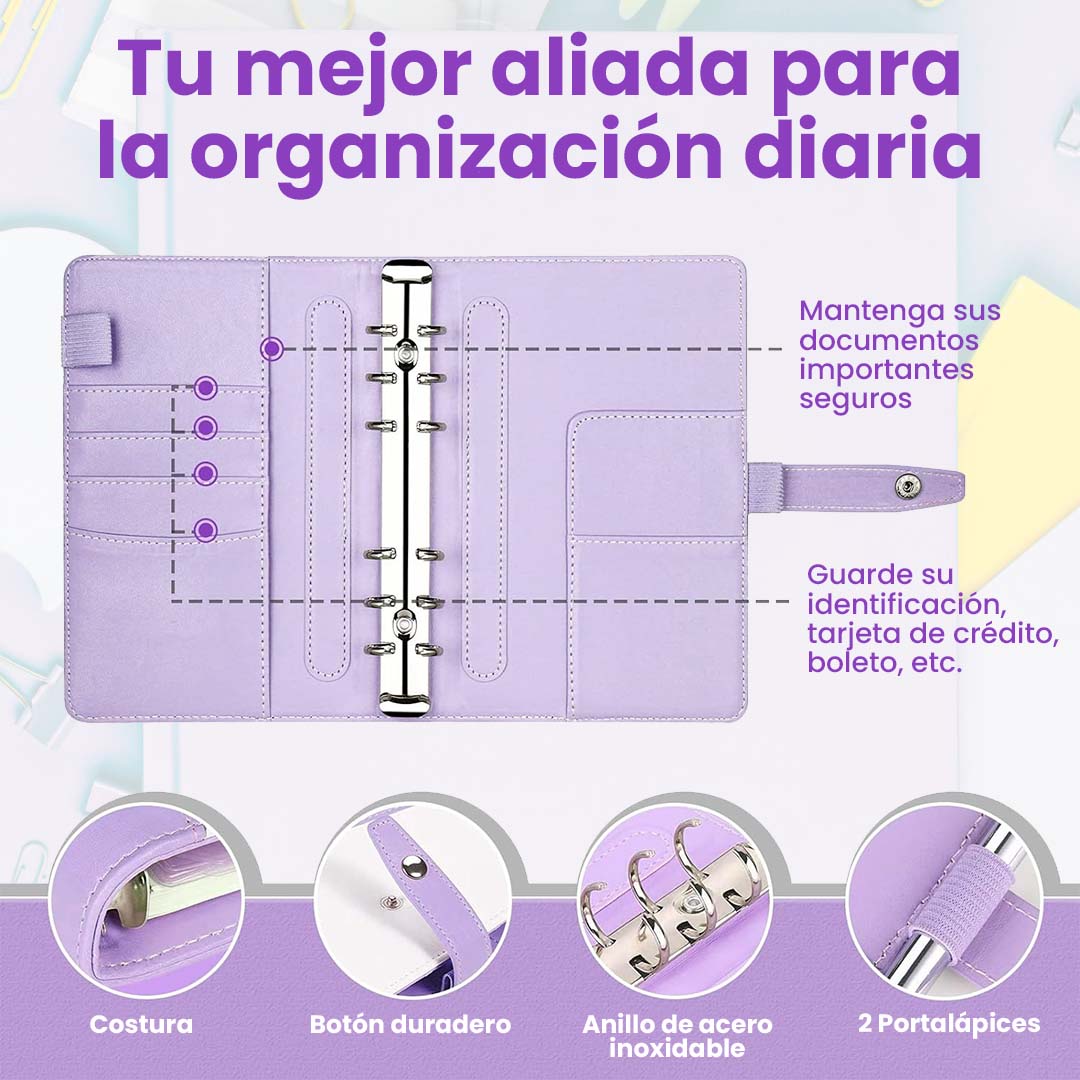 Tu mejor aliada para la organización diaria

Mantenga sus documentos importantes seguros

Guarde su identificación, tarjeta de crédito, boleto, etc.

Costura

Botón duradero

Anillo de acero inoxidable

2 Portalápices