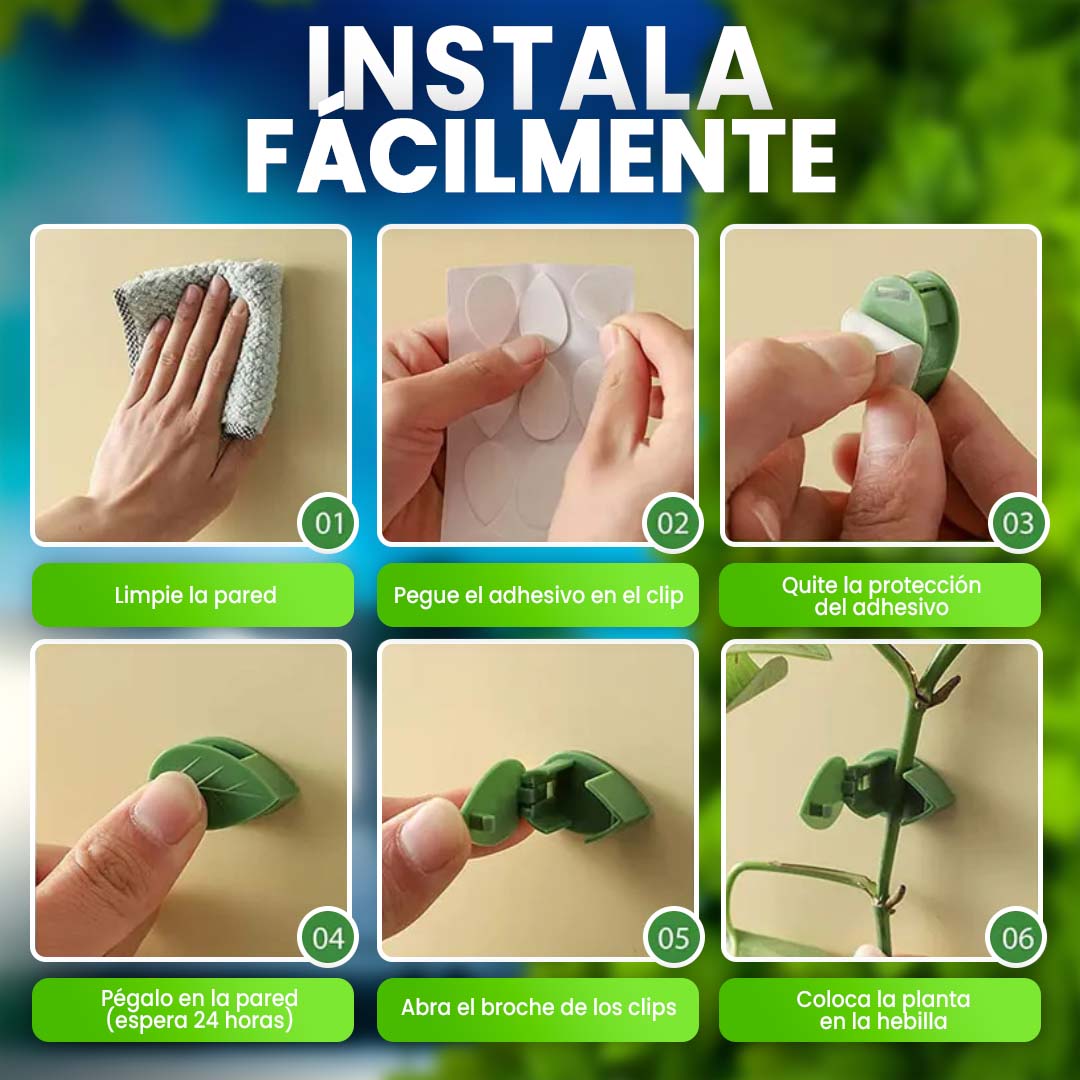 INSTALA FÁCILMENTE

01
Limpie la pared

02
Pegue el adhesivo en el clip

03
Quite la protección del adhesivo

04
Pégalo en la pared (espera 24 horas)

05
Abra el broche de los clips

06
Coloca la planta en la hebilla