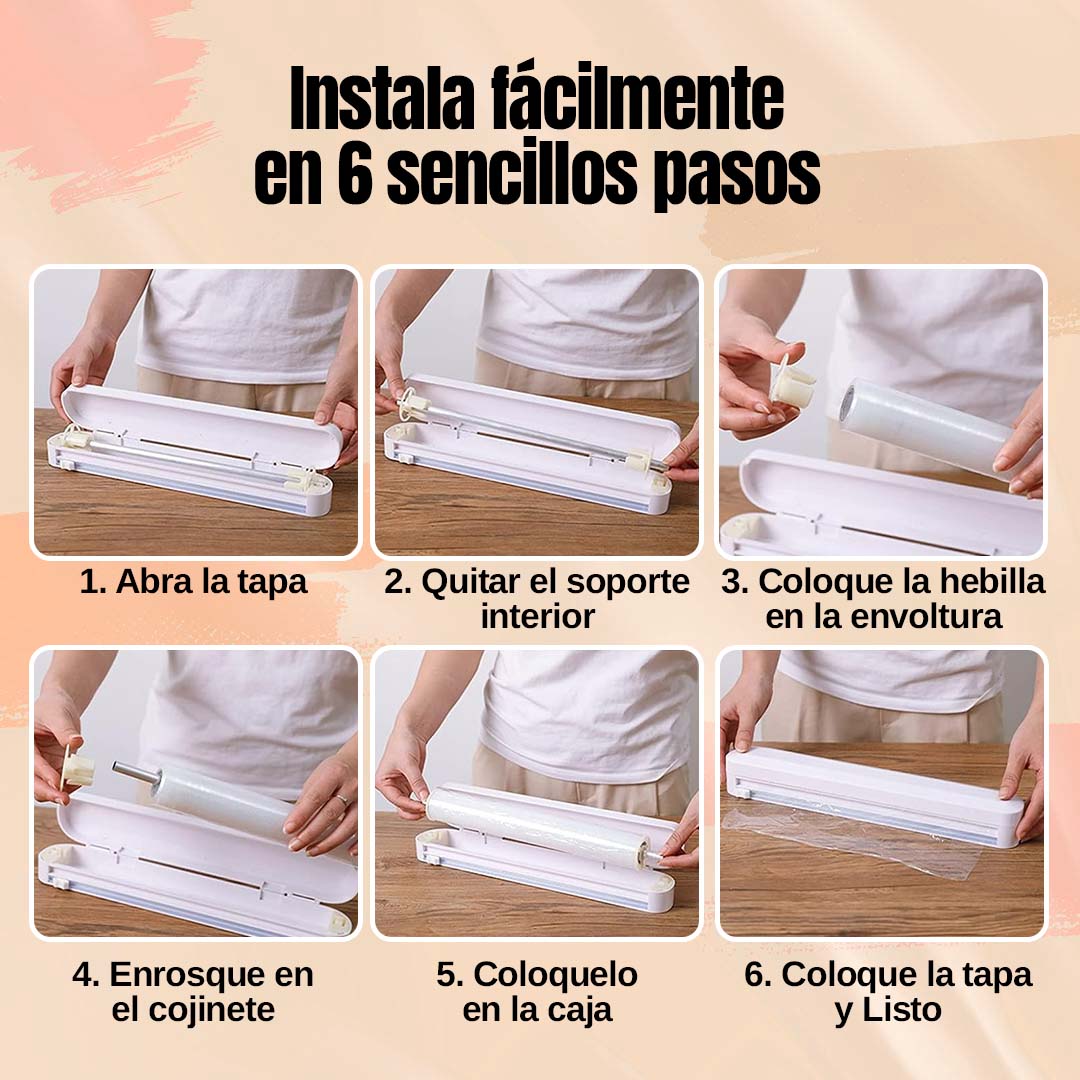 Instala fácilmente en 6 sencillos pasos

1. Abra la tapa

2. Quitar el soporte interior

3. Coloque la hebilla en la envoltura

4. Enrosque en el cojinete

5. Coloquelo en la caja

6. Coloque la tapa y Listo