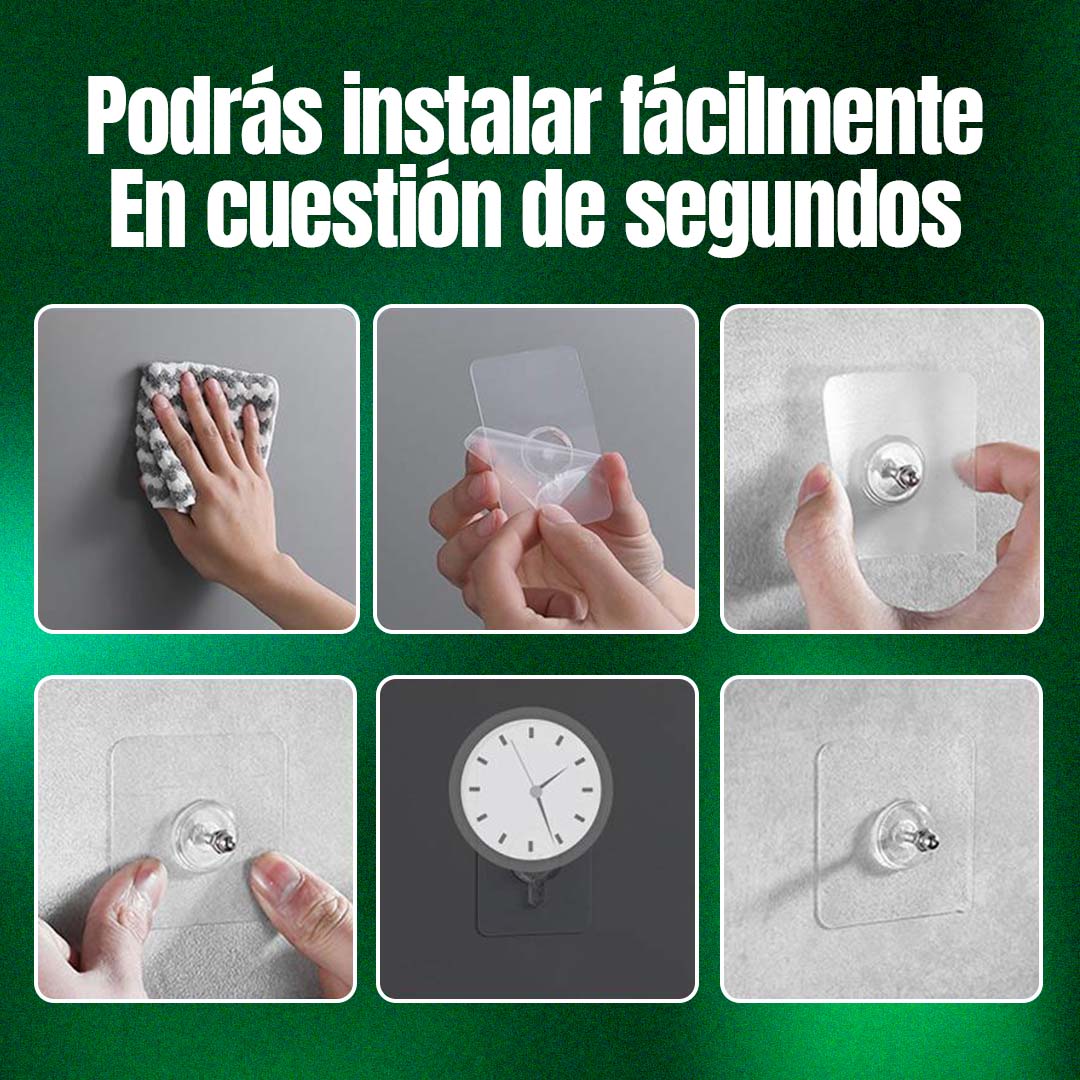 Podrás instalar fácilmente
En cuestión de segundos