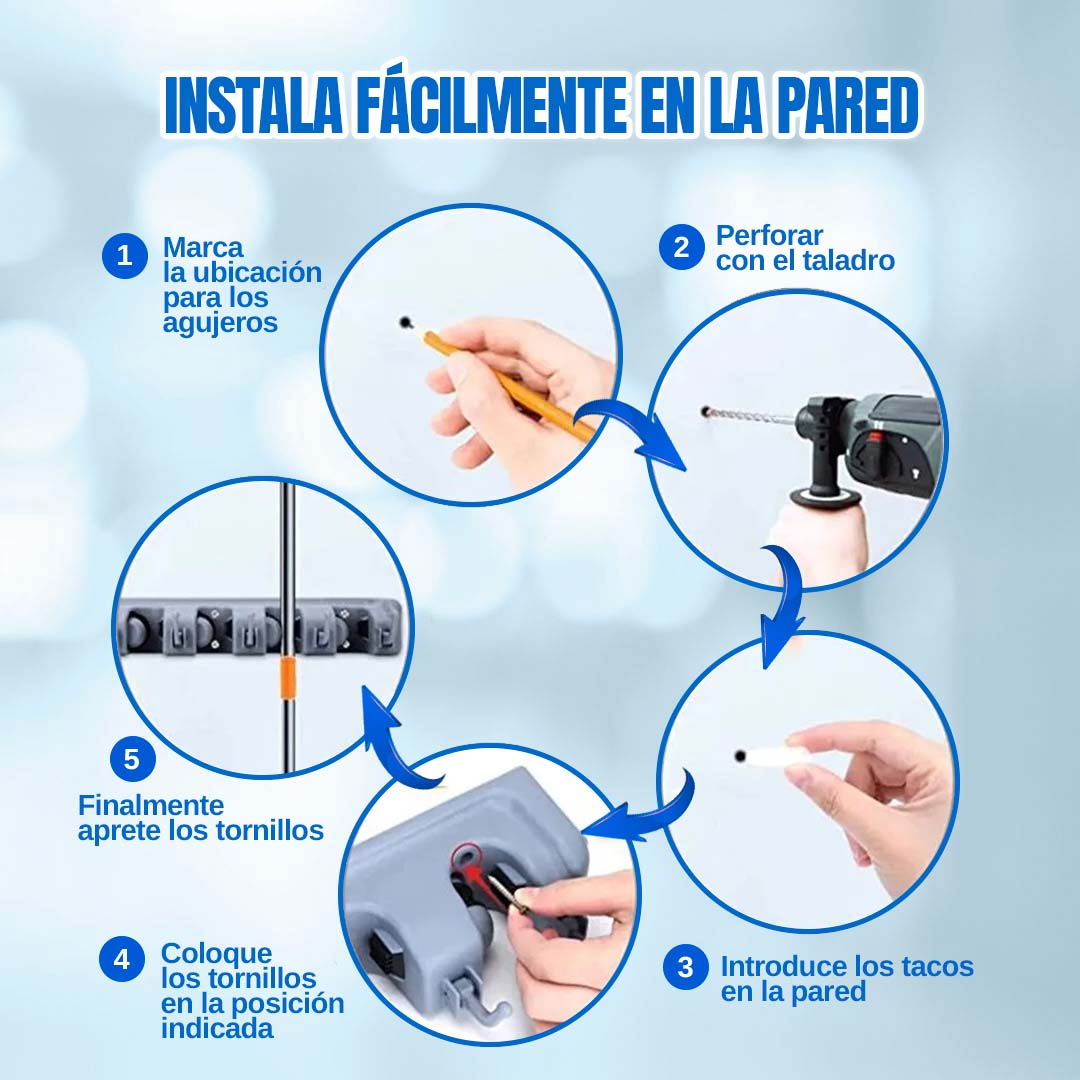 INSTALA FÁCILMENTE EN LA PARED

1 Marca la ubicación para los agujeros

2 Perforar con el taladro

3 Introduce los tacos en la pared

4 Coloque los tornillos en la posición indicada

5 Finalmente aprete los tornillos