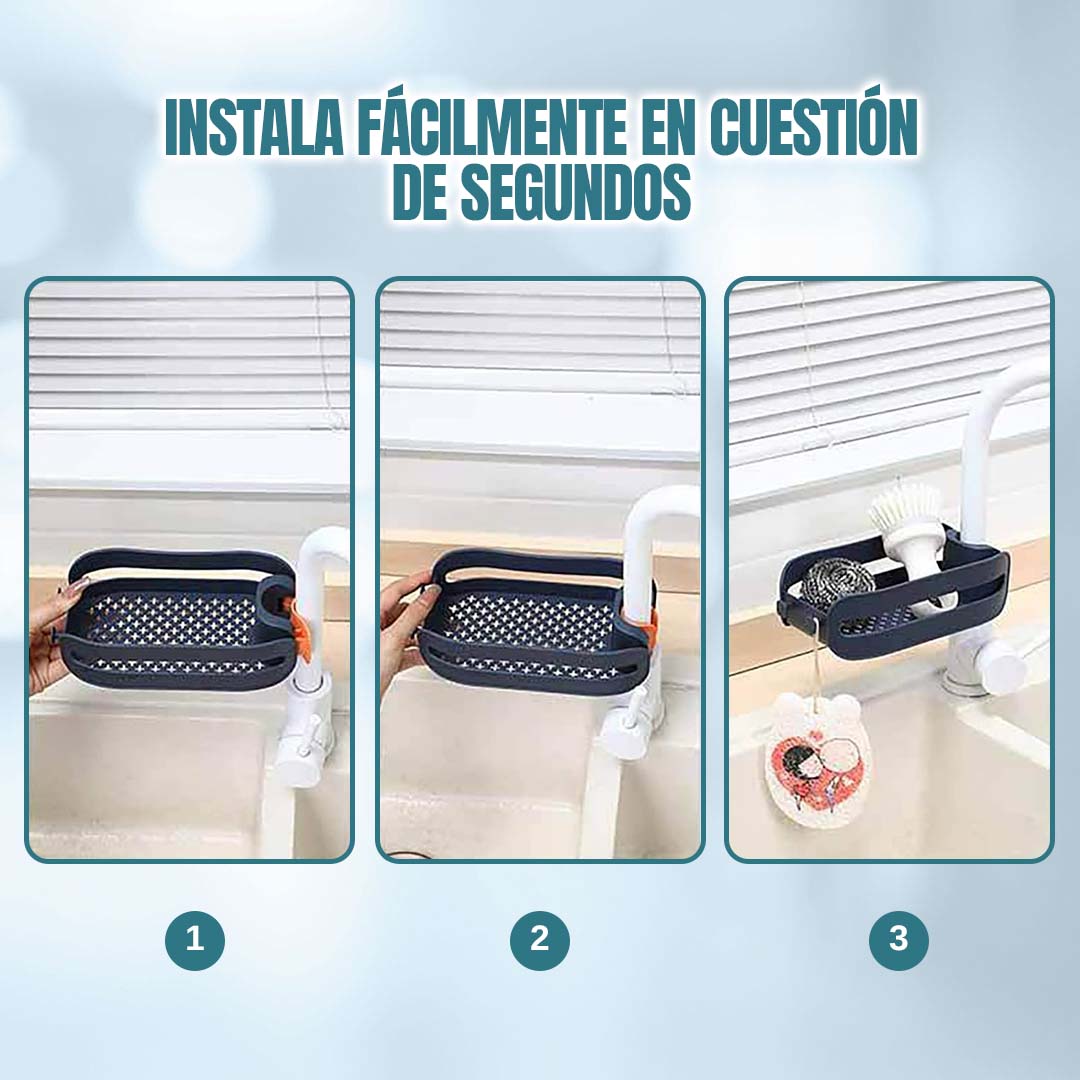 INSTALA FÁCILMENTE EN CUESTIÓN DE SEGUNDOS

1

2

3