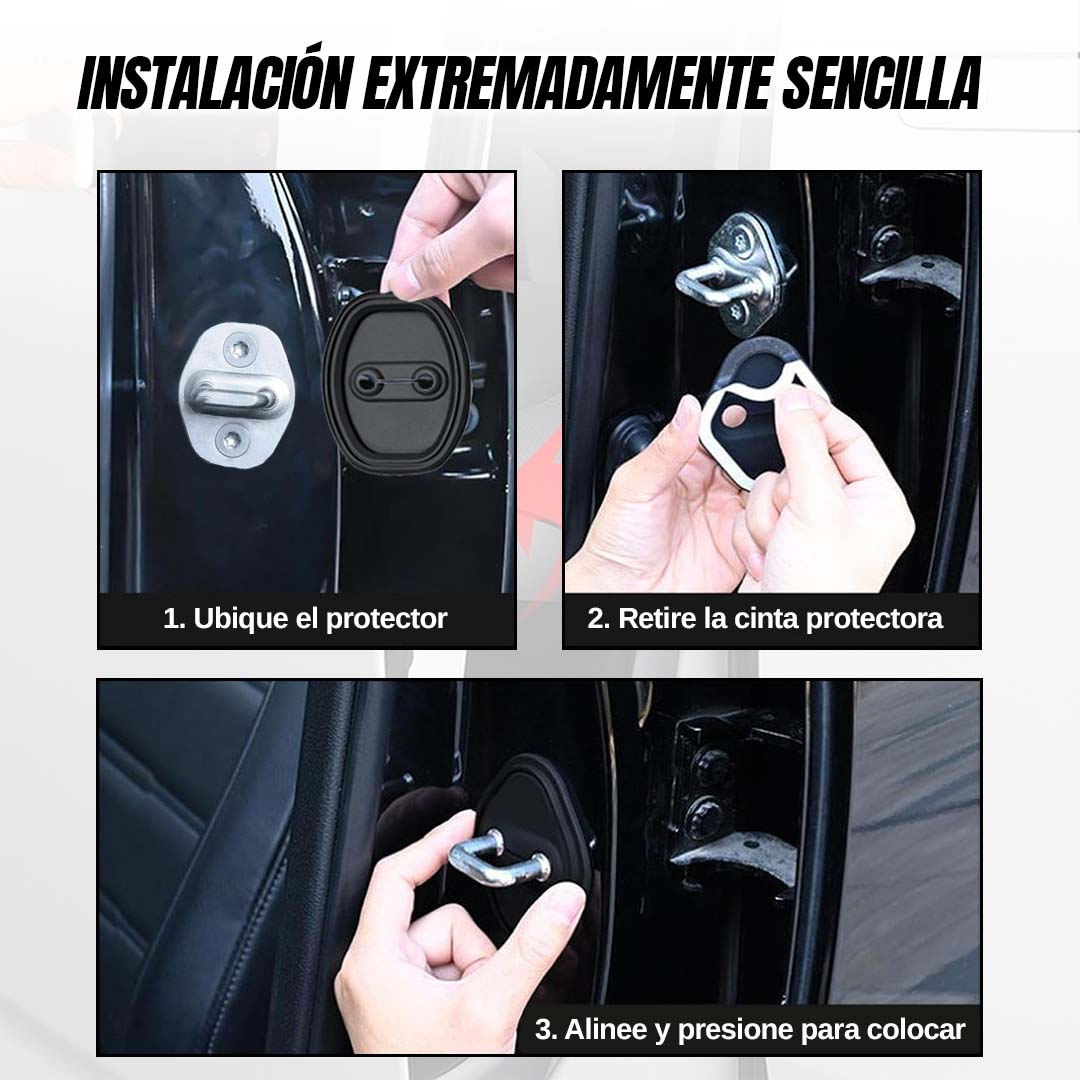 INSTALACIÓN EXTREMADAMENTE SENCILLA

1. Ubique el protector

2. Retire la cinta protectora

3. Alinee y presione para colocar