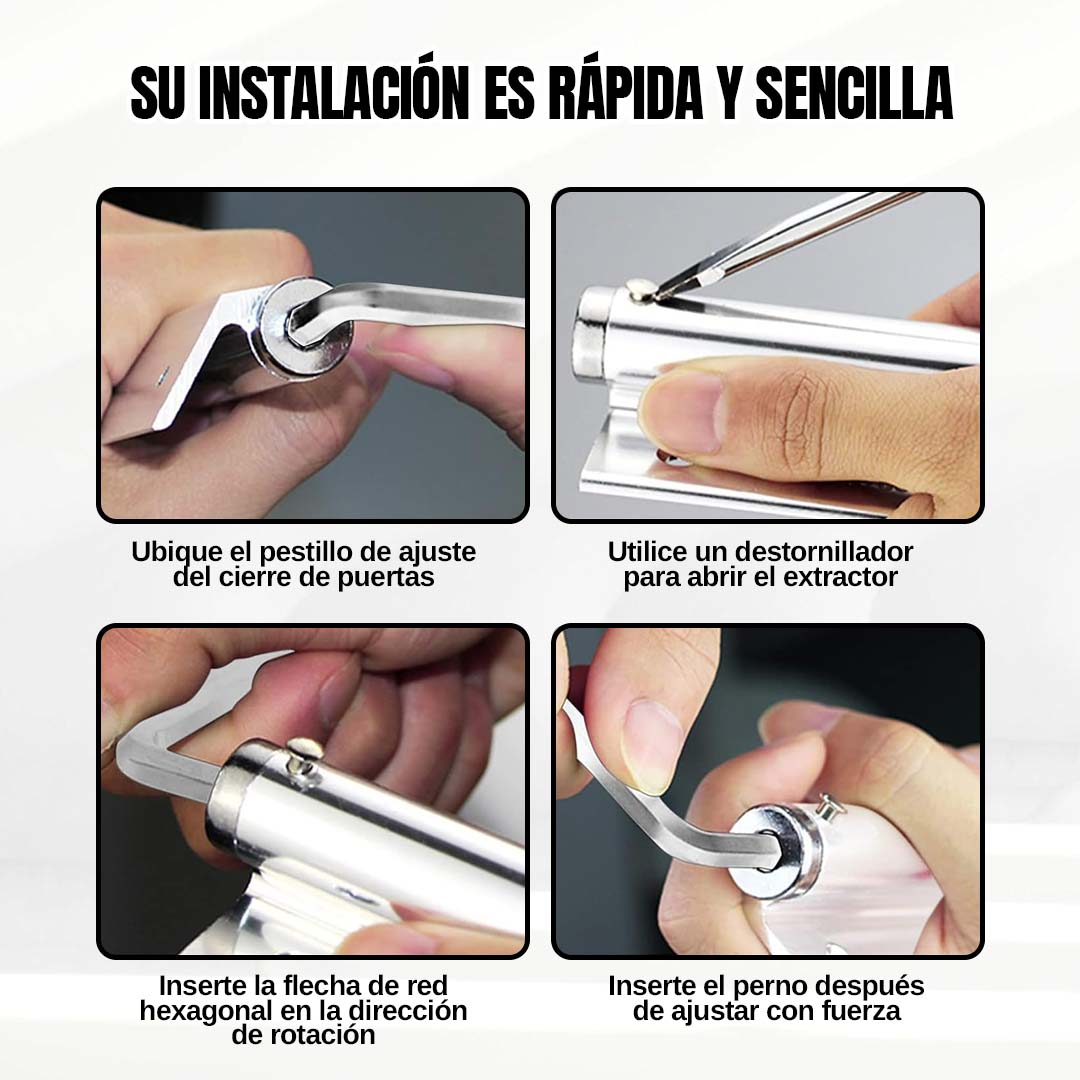 SU INSTALACIÓN ES RÁPIDA Y SENCILLA

Ubique el pestillo de ajuste del cierre de puertas

Utilice un destornillador para abrir el extractor

Inserte la flecha de red hexagonal en la dirección de rotación

Inserte el perno después de ajustar con fuerza