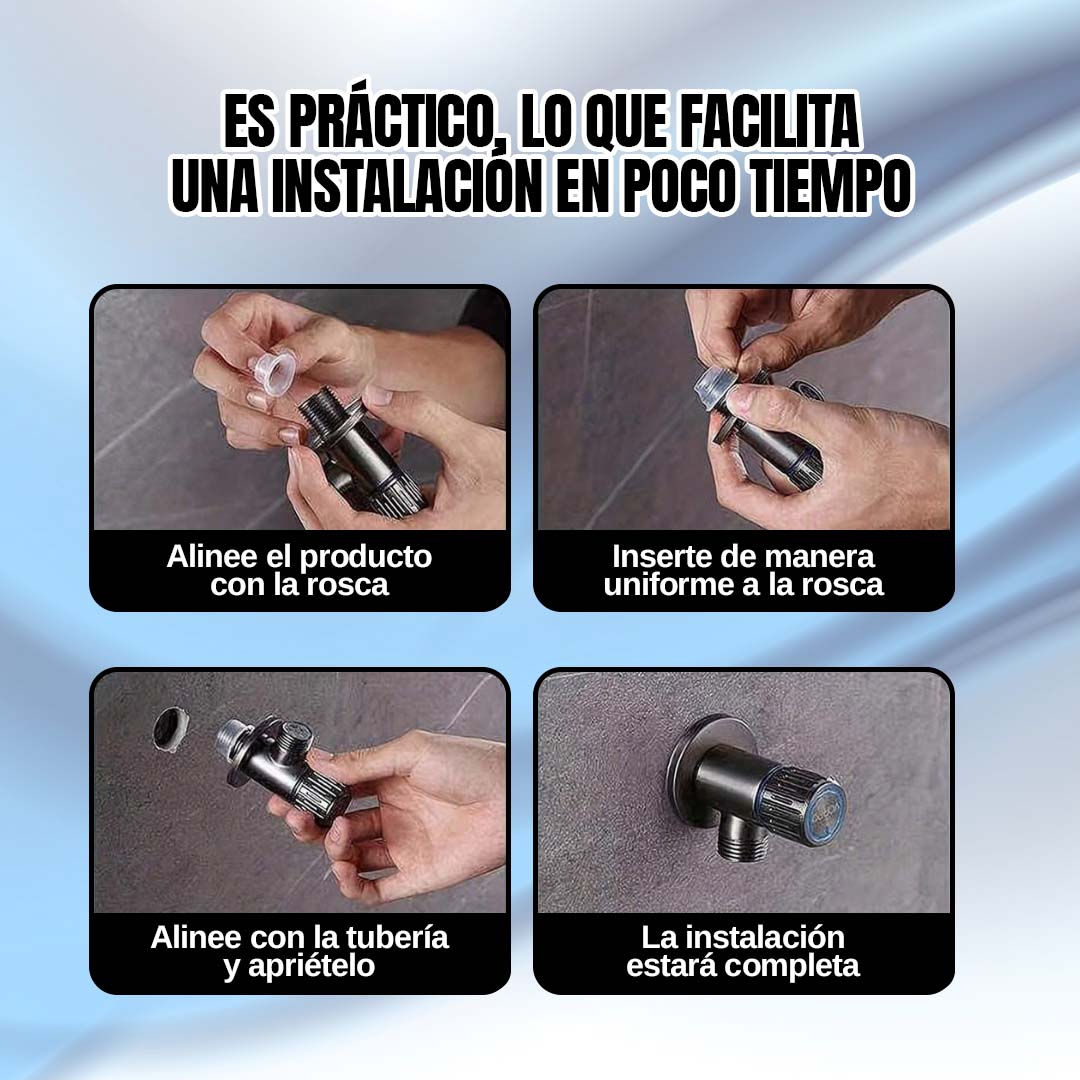 ES PRÁCTICO, LO QUE FACILITA UNA INSTALACIÓN EN POCO TIEMPO

Alinee el producto con la rosca

Inserte de manera uniforme a la rosca

Alinee con la tubería y apriételo

La instalación estará completa