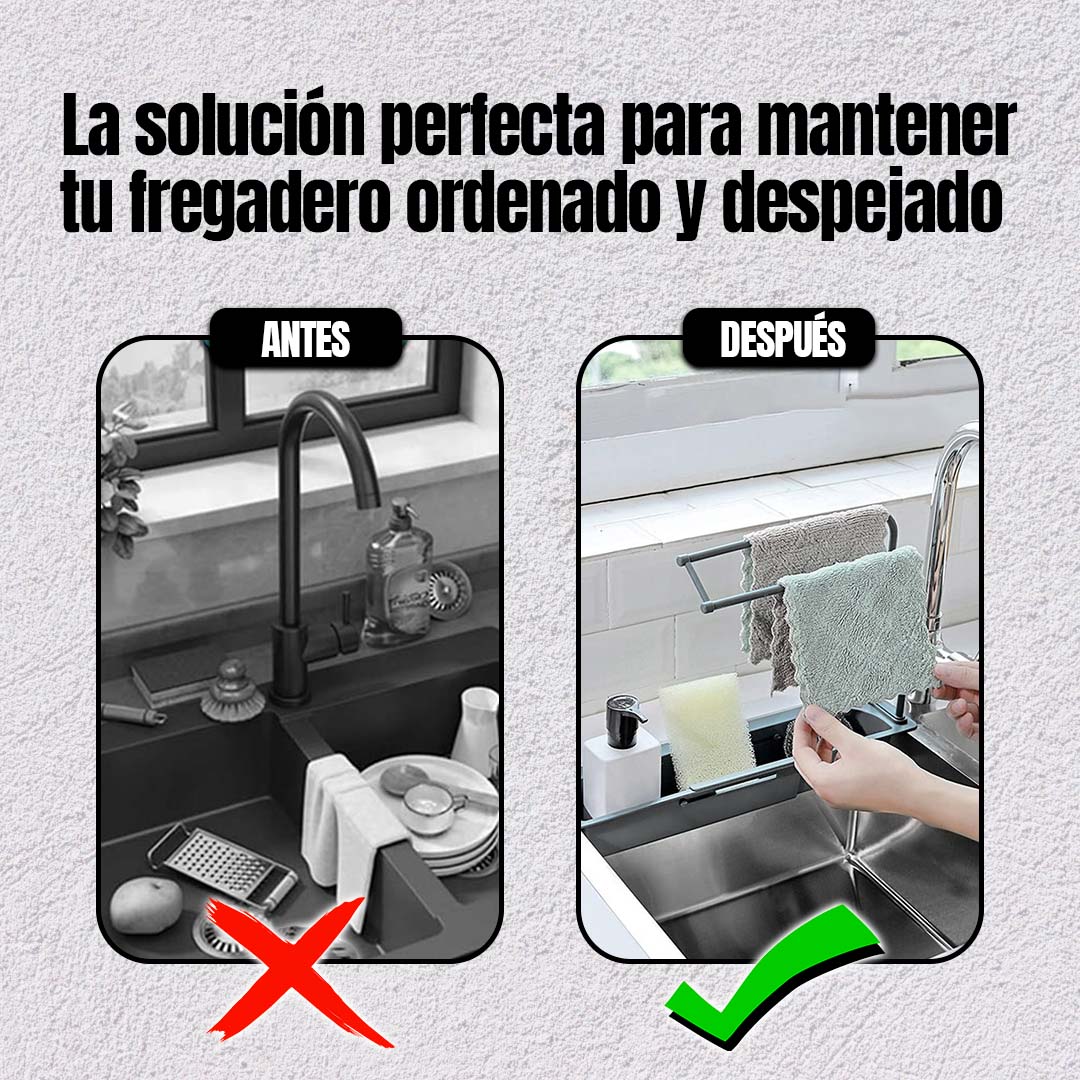 La solución perfecta para mantener tu fregadero ordenado y despejado

ANTES

DESPUÉS