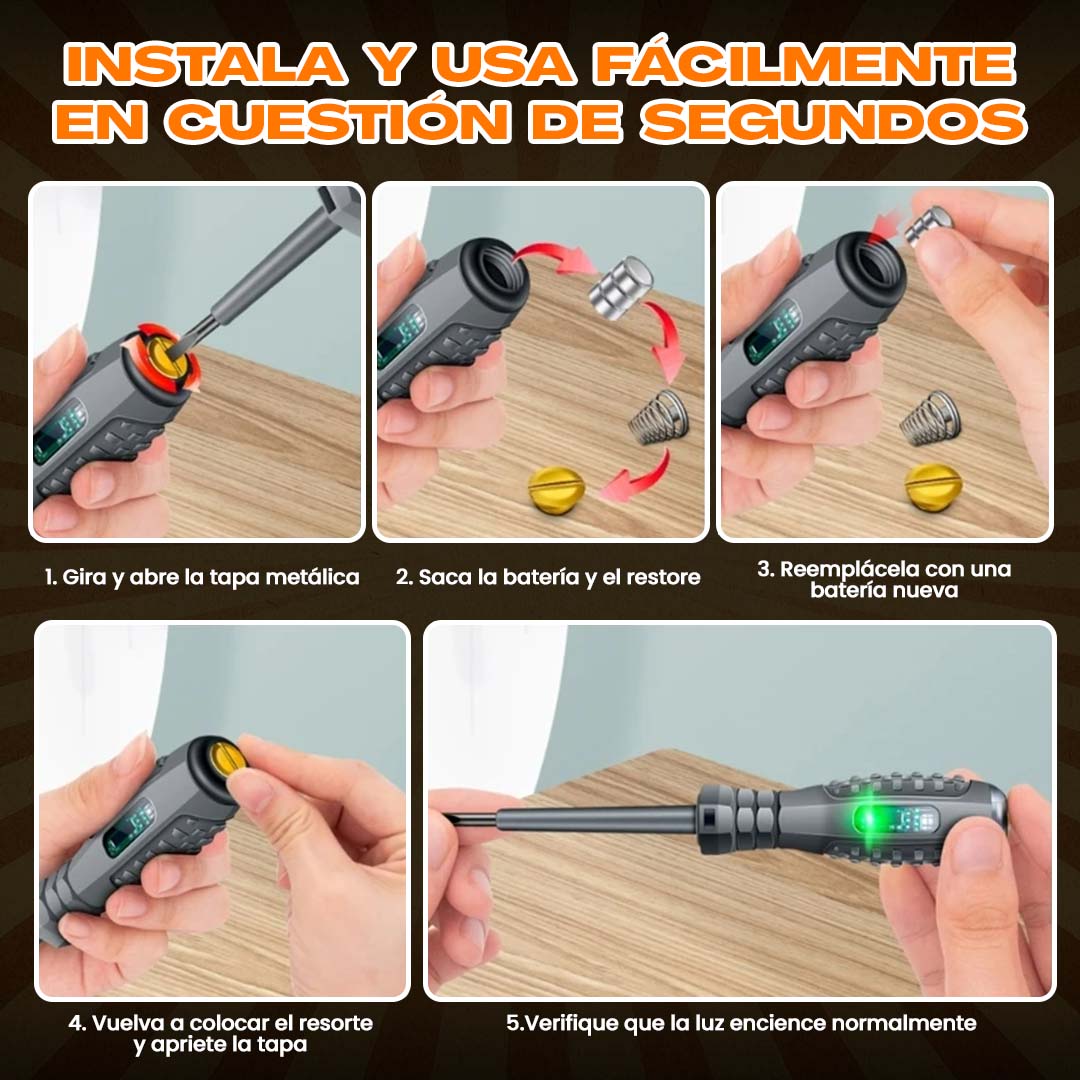 INSTALA Y USA FÁCILMENTE EN CUESTIÓN DE SEGUNDOS

1. Gira y abre la tapa metálica

2. Saca la batería y el restore

3. Reemplácela con una batería nueva

4. Vuelva a colocar el resorte y apriete la tapa

5.Verifique que la luz encience normalmente