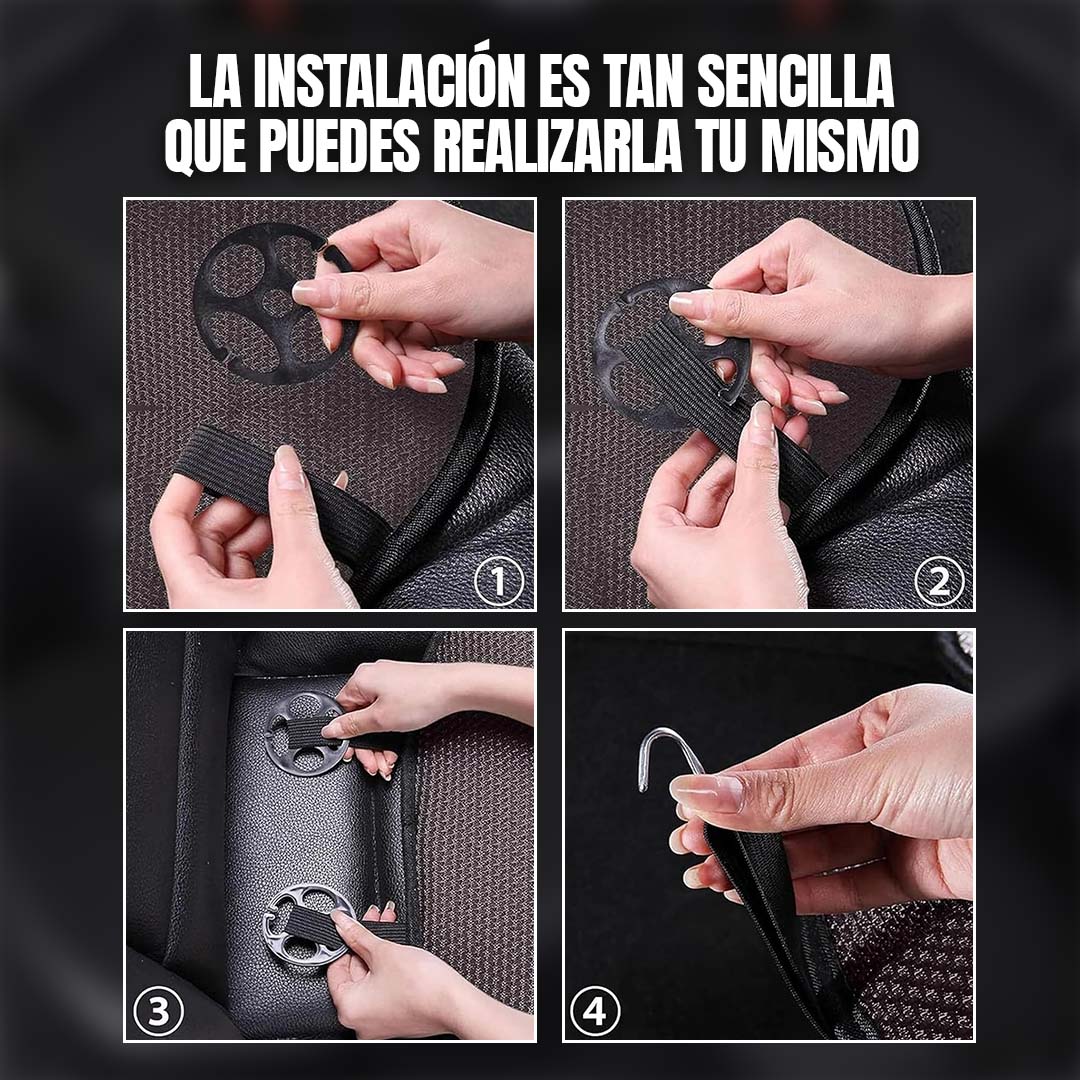 LA INSTALACIÓN ES TAN SENCILLA QUE PUEDES REALIZARLA TU MISMO

1

2

3

4