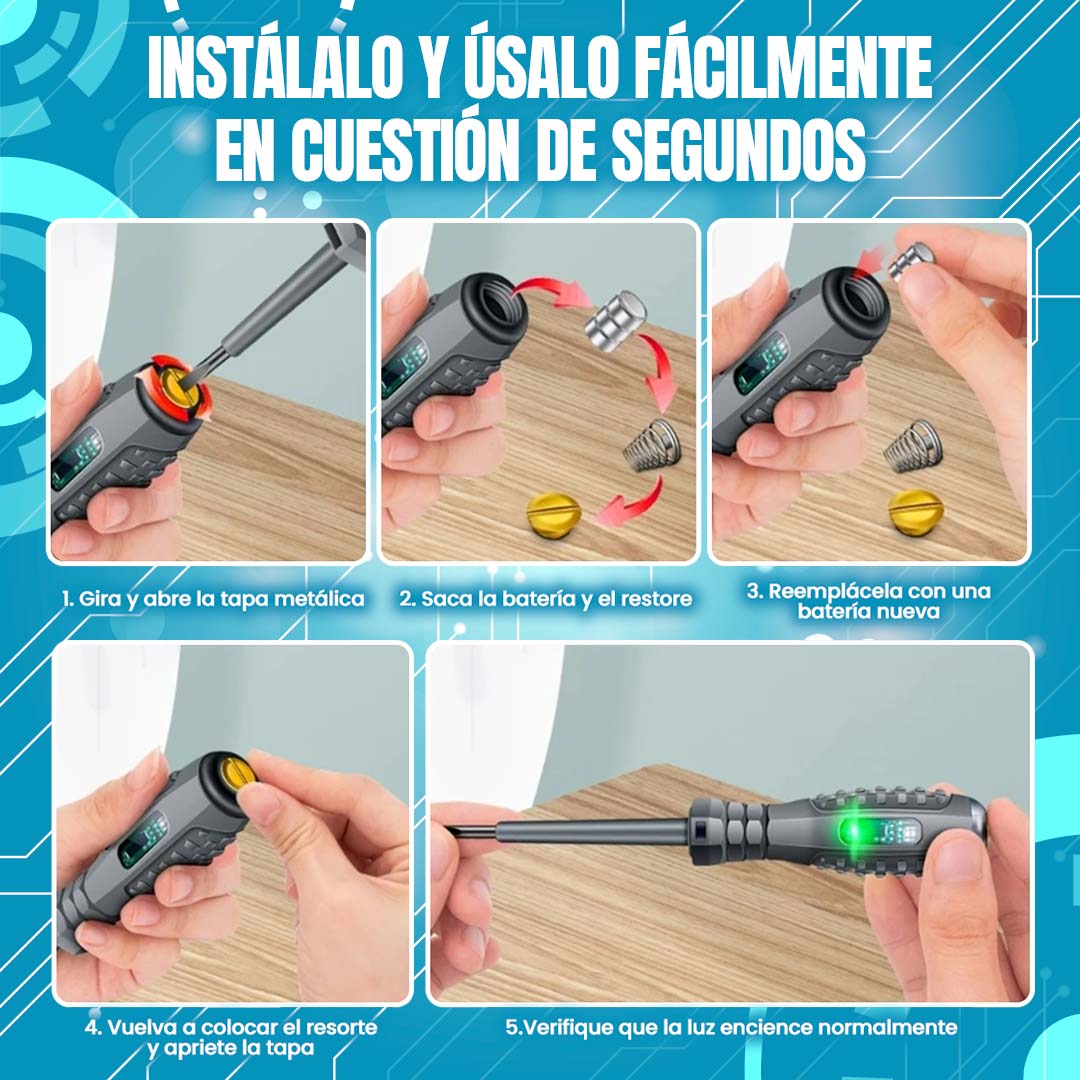 INSTÁLALO Y ÚSALO FÁCILMENTE EN CUESTIÓN DE SEGUNDOS

1. Gira y abre la tapa metálica

2. Saca la batería y el restore

3. Reemplácela con una batería nueva

4. Vuelva a colocar el resorte y apriete la tapa

5.Verifique que la luz encience normalmente