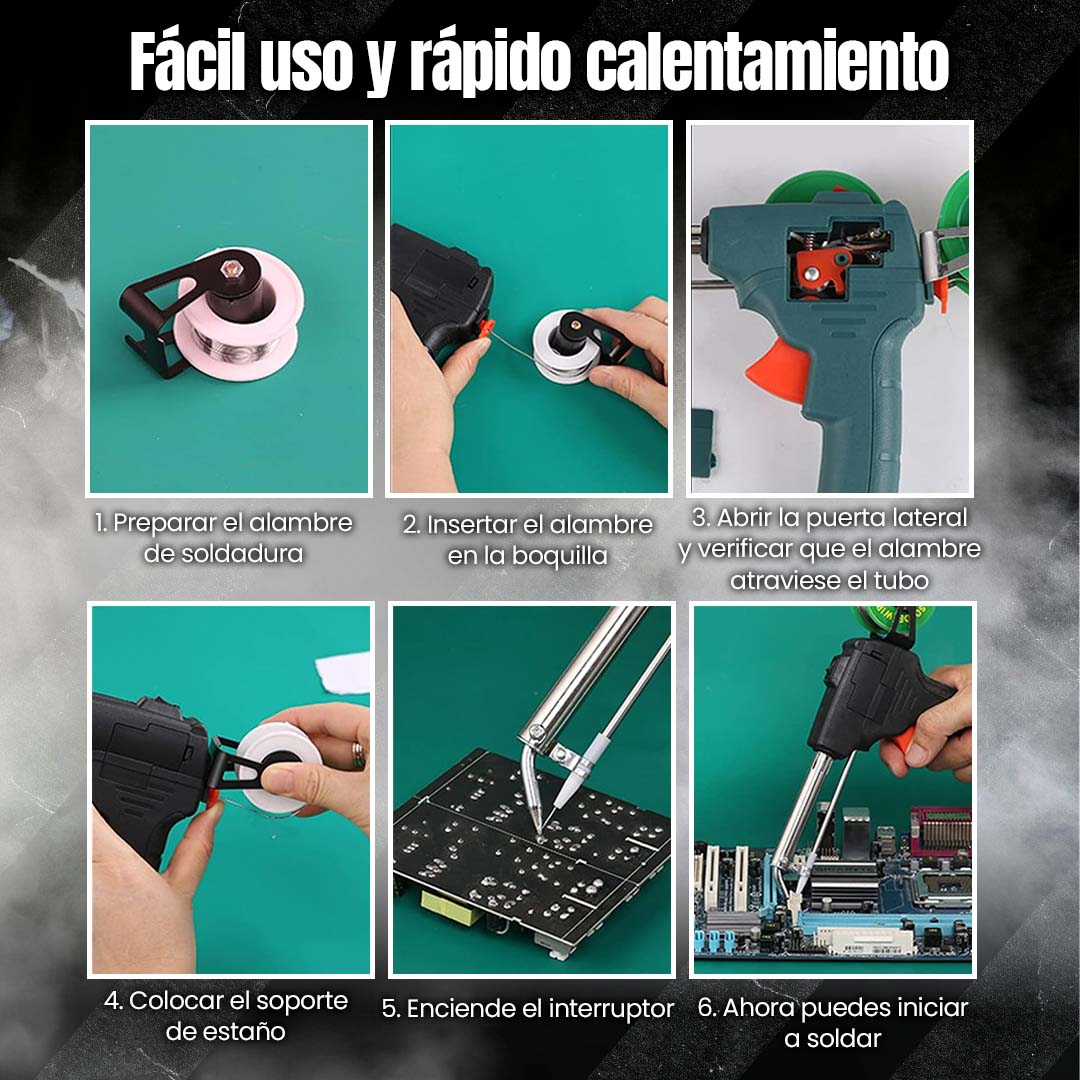 Fácil uso y rápido calentamiento

1. Preparar el alambre de soldadura

2. Insertar el alambre en la boquilla

3. Abrir la puerta lateral y verificar que el alambre atraviese el tubo

4. Colocar el soporte de estaño

5. Enciende el interruptor

6. Ahora puedes iniciar a soldar