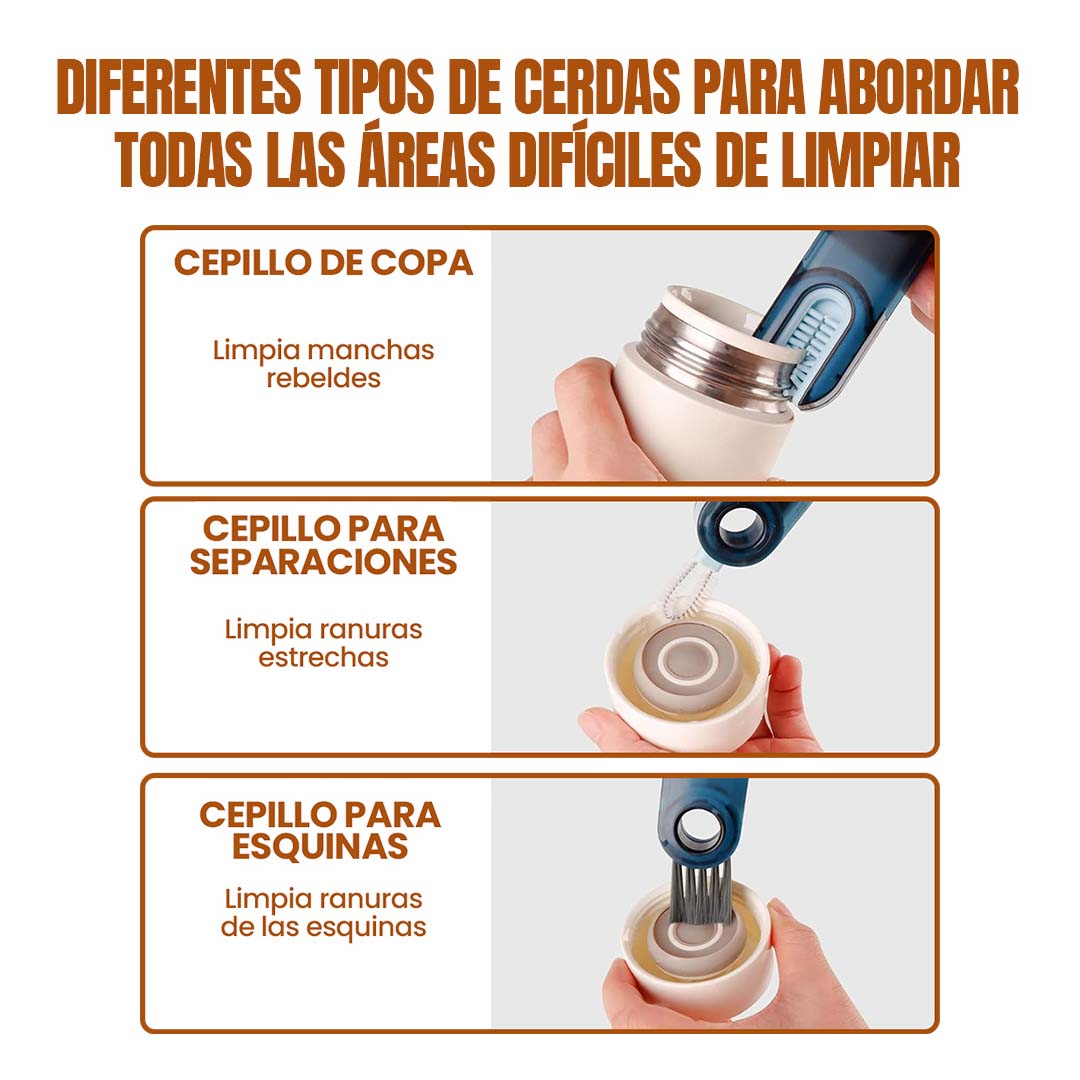 DIFERENTES TIPOS DE CERDAS PARA ABORDAR TODAS LAS ÁREAS DIFÍCILES DE LIMPIAR

CEPILLO DE COPA

Limpia manchas rebeldes

CEPILLO PARA SEPARACIONES

Limpia ranuras estrechas

CEPILLO PARA ESQUINAS

Limpia ranuras de las esquinas