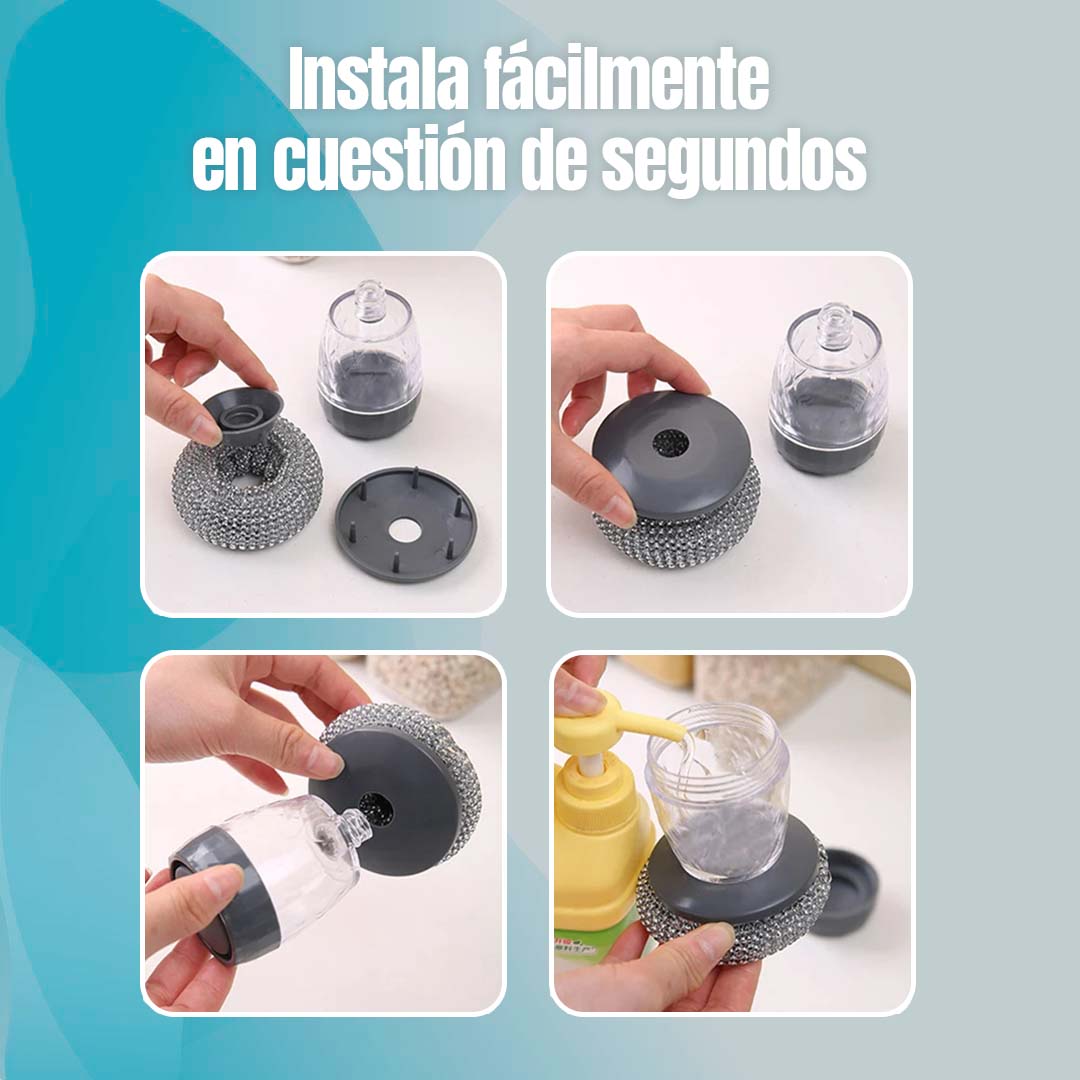 Instala fácilmente
en cuestión de segundos