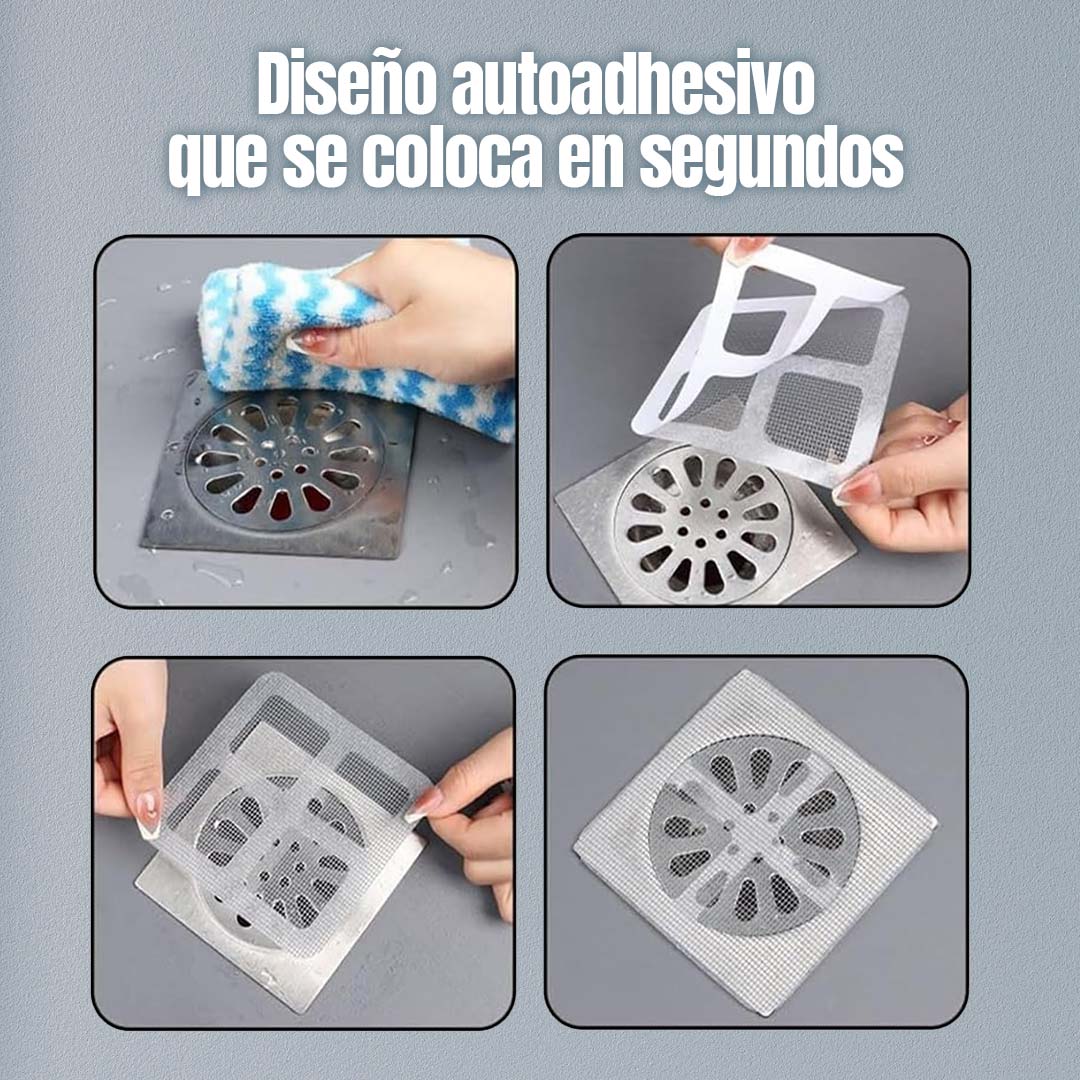 Diseño autoadhesivo que se coloca en segundos