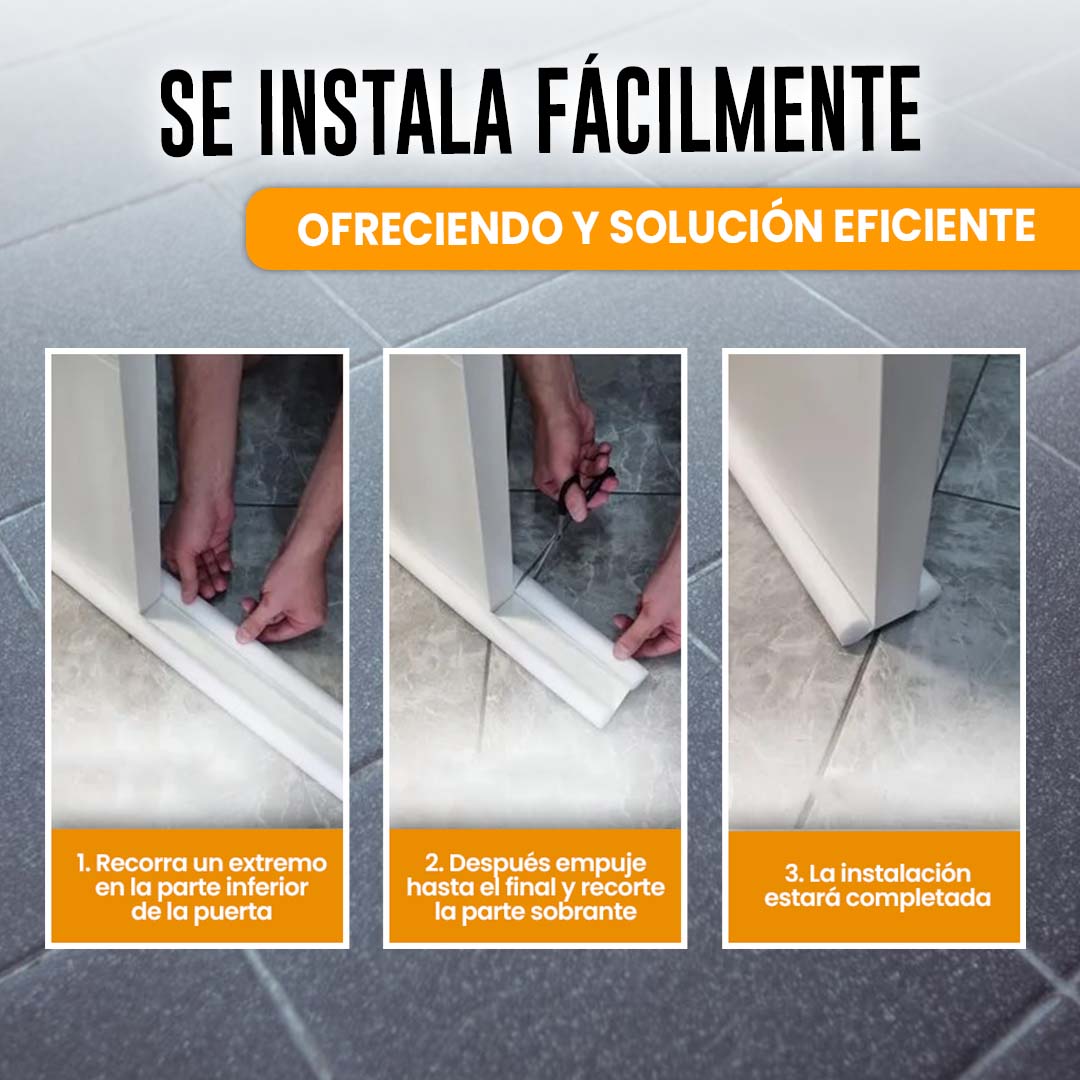 SE INSTALA FÁCILMENTE

OFRECIENDO Y SOLUCIÓN EFICIENTE

1. Recorra un extremo en la parte inferior de la puerta

2. Después empuje hasta el final y recorte la parte sobrante

3. La instalación estará completada