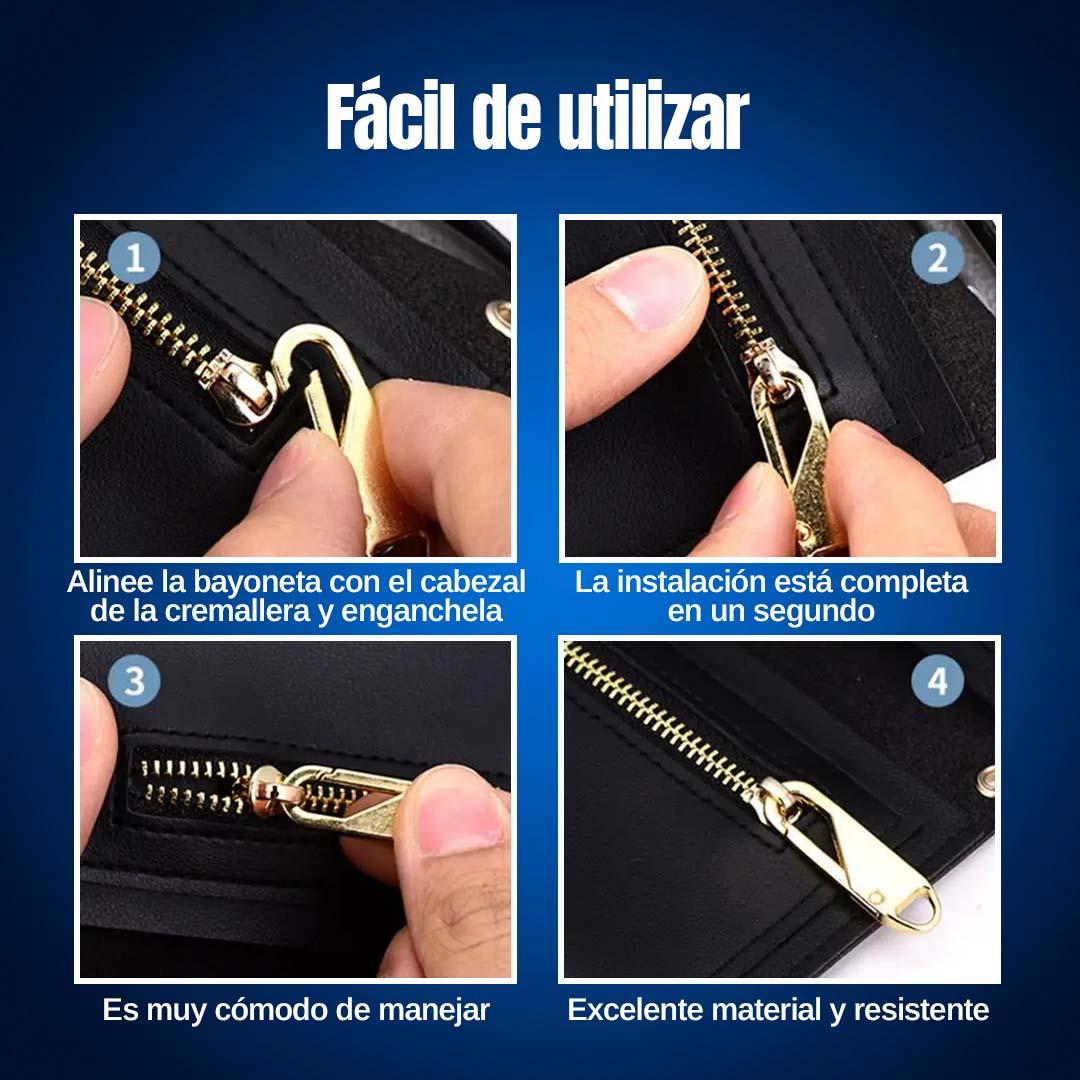 Fácil de utilizar

1

Alinee la bayoneta con el cabezal de la cremallera y enganchela

2

La instalación está completa en un segundo

3

Es muy cómodo de manejar

4

Excelente material y resistente