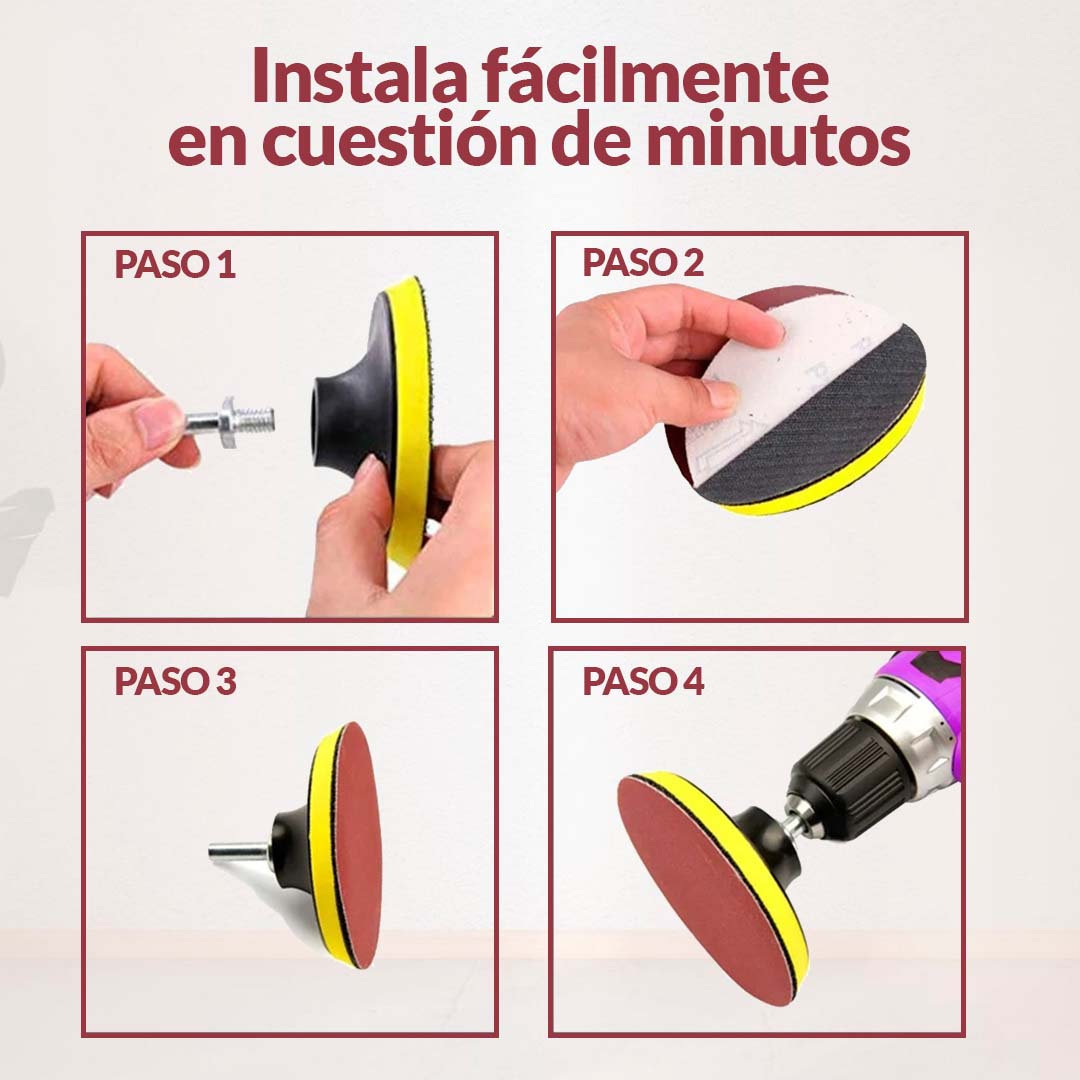 Instala fácilmente en cuestión de minutos

PASO 1

PASO 2

PASO 3

PASO 4