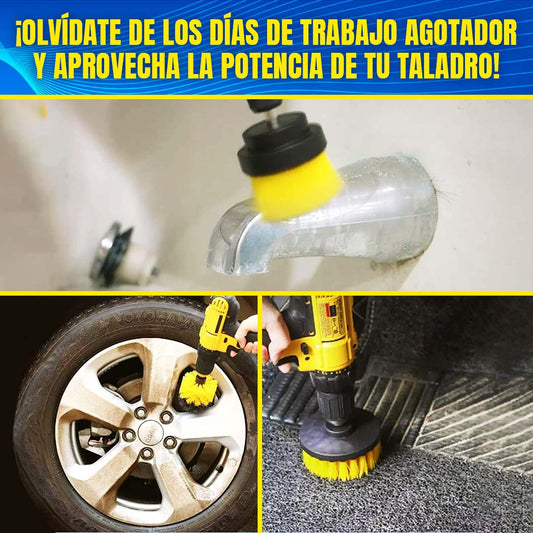 ¡OLVÍDATE DE LOS DÍAS DE TRABAJO AGOTADOR Y APROVECHA LA POTENCIA DE TU TALADRO!

YOKOHAMA